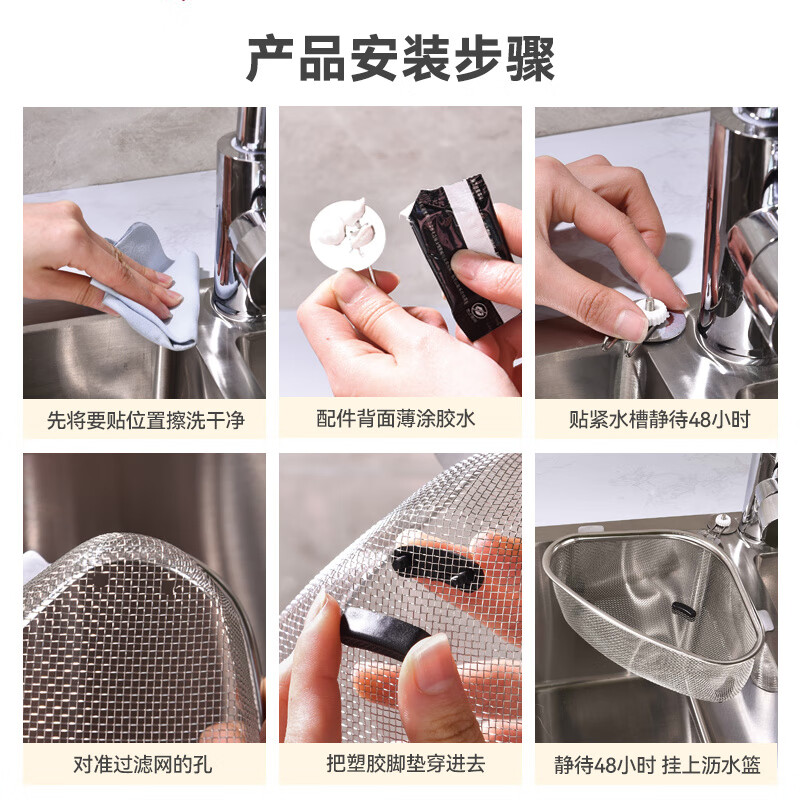 产品安装步骤

先将要贴位置擦洗干净

配件背面薄涂胶水

贴紧水槽静待48小时

对准过滤网的孔

把塑胶脚垫穿进去

静待48小时 挂上沥水篮