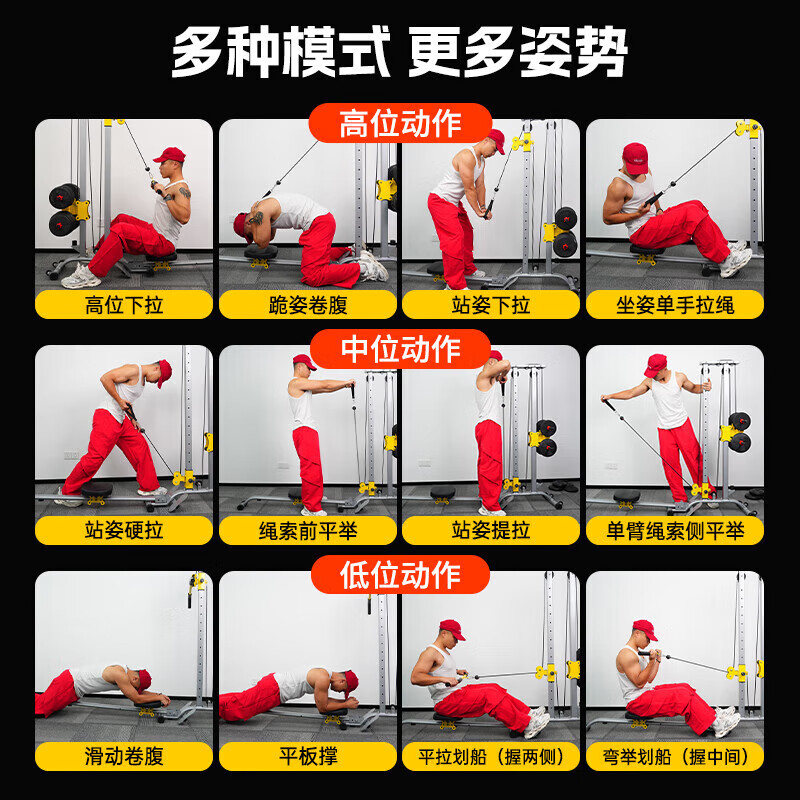 多种模式 更多姿势

高位动作

高位下拉

跪姿卷腹

站姿下拉

坐姿单手拉绳

中位动作

站姿硬拉

绳索前平举

站姿提拉

单臂绳索侧平举

低位动作

滑动卷腹

平板撑

平拉划船（握两侧）

弯举划船（握中间）