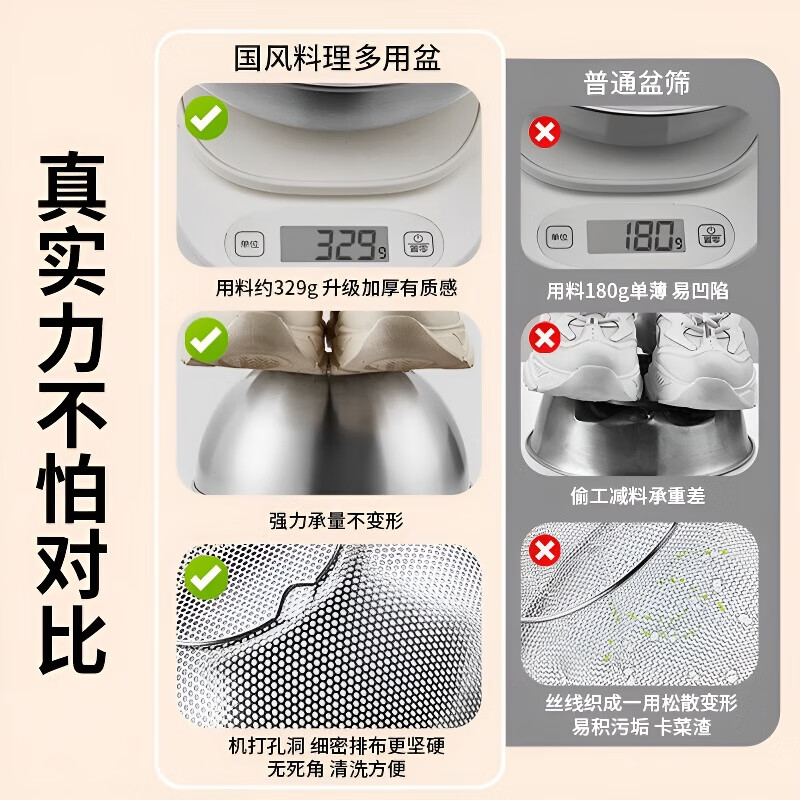 真实力不怕对比

国风料理多用盆

单位 329g 置零

用料约329g 升级加厚有质感

强力承量不变形

机打孔洞 细密排布更坚硬
无死角 清洗方便

普通盆筛

单位 180g 置零

用料180g单薄 易凹陷

偷工减料承重差

丝线织成一用松散变形
易积污垢 卡菜渣