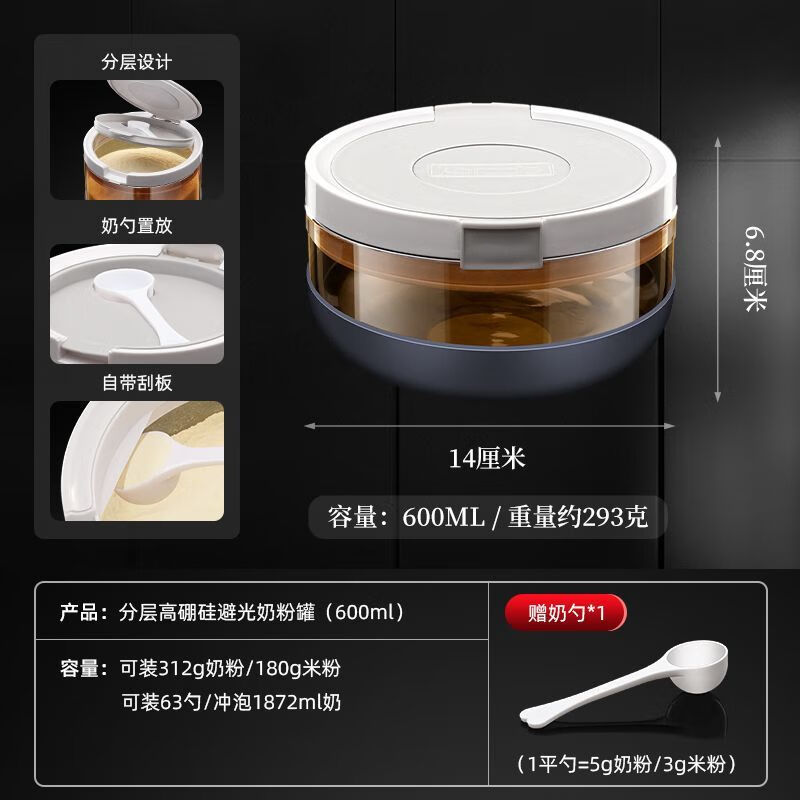 分层设计

奶勺置放

自带刮板

6.8厘米

14厘米

容量：600ML / 重量约293克

产品：分层高硼硅避光奶粉罐（600ml）

容量：可装312g奶粉/180g米粉
可装63勺/冲泡1872ml奶

赠奶勺*1

（1平勺=5g奶粉/3g米粉）