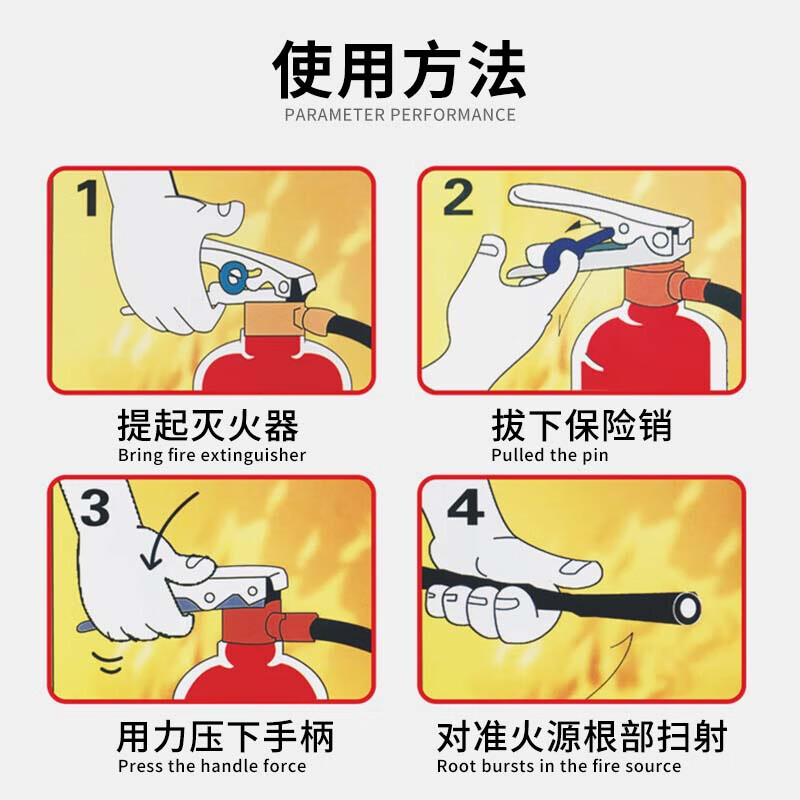 使用方法
PARAMETER PERFORMANCE

1

提起灭火器
Bring fire extinguisher

2

拔下保险销
Pulled the pin

3

用力压下手柄
Press the handle force

4

对准火源根部扫射
Root bursts in the fire source