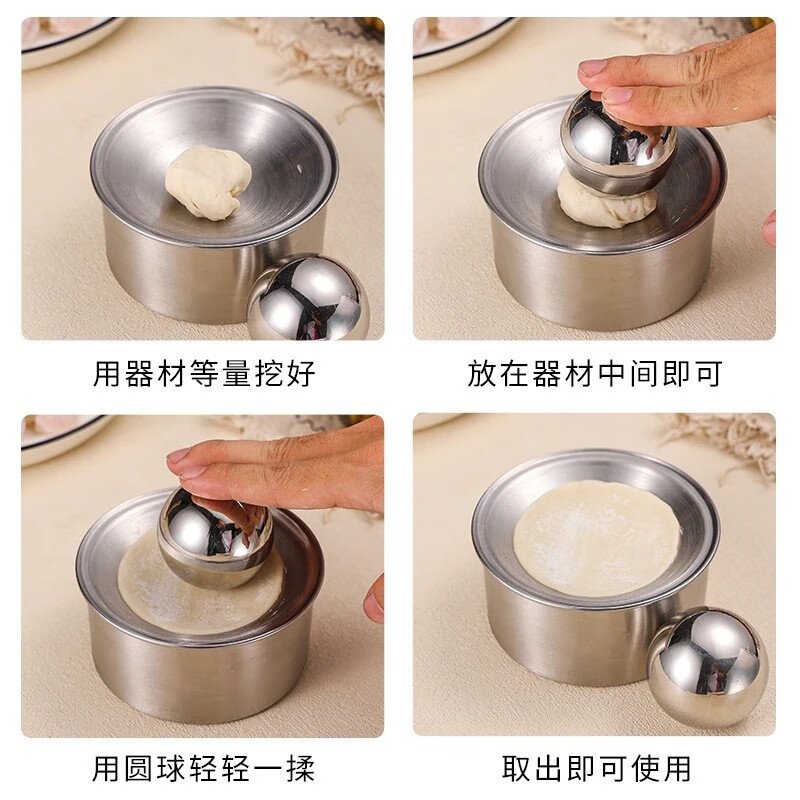 用器材等量挖好

放在器材中间即可

用圆球轻轻一揉

取出即可使用