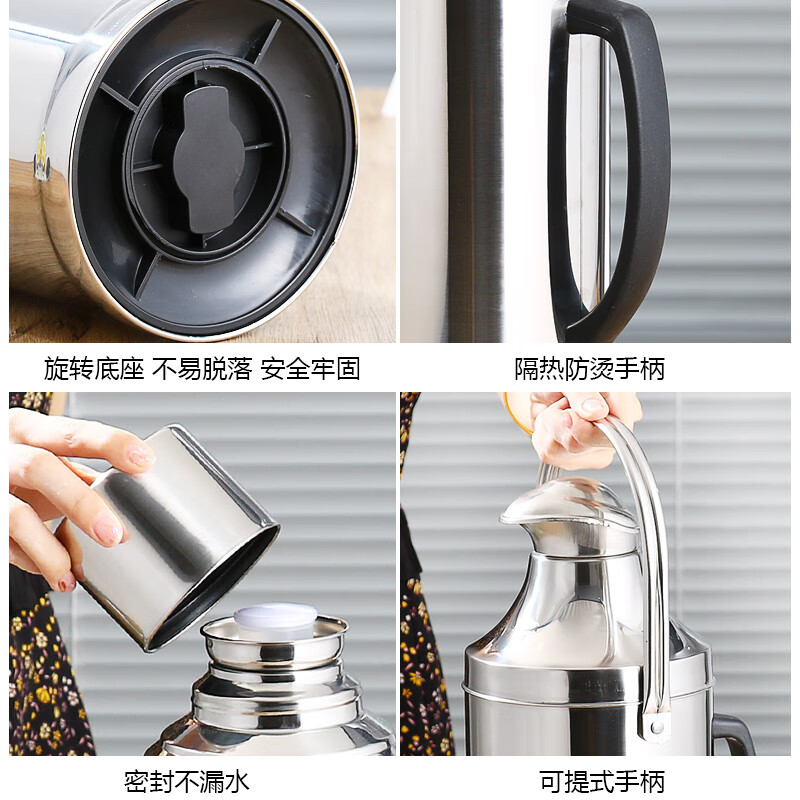 旋转底座 不易脱落 安全牢固

隔热防烫手柄

密封不漏水

可提式手柄