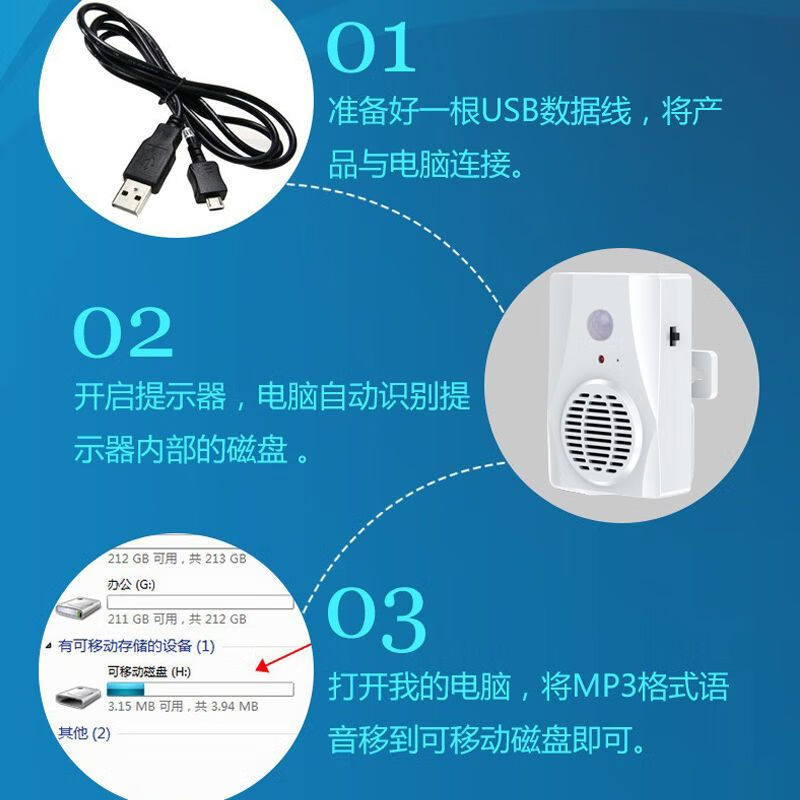 01

准备好一根USB数据线，将产品与电脑连接。

02

开启提示器，电脑自动识别提示器内部的磁盘 。

212 GB 可用，共 213 GB

办公 (G:)

211 GB 可用，共 212 GB

有可移动存储的设备 (1)

可移动磁盘 (H:)

3.15 MB 可用，共 3.94 MB

其他 (2)

03

打开我的电脑，将MP3格式语音移到可移动磁盘即可。