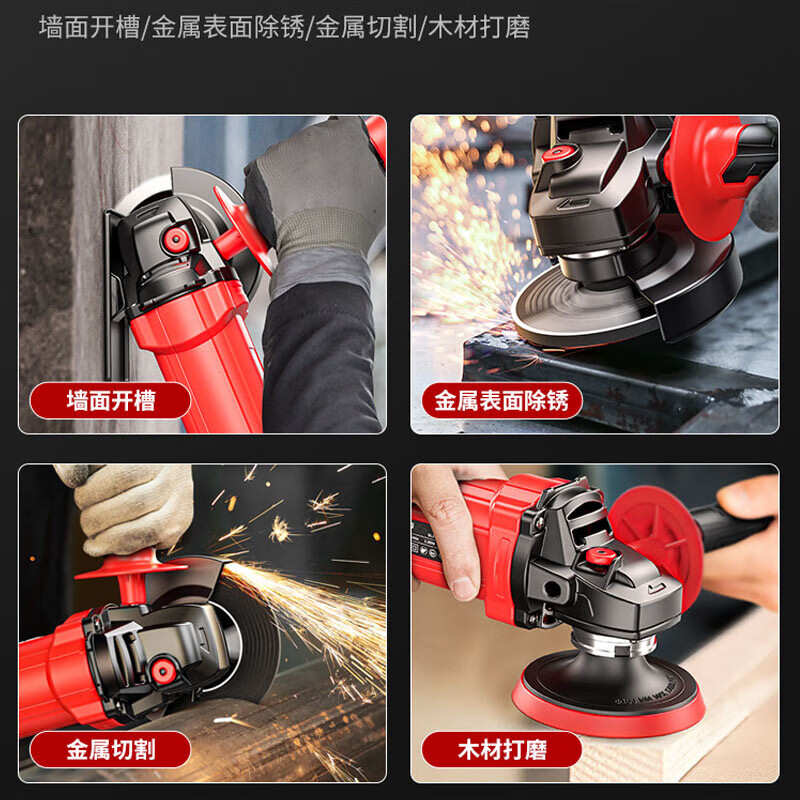 墙面开槽/金属表面除锈/金属切割/木材打磨

墙面开槽

金属表面除锈

金属切割

木材打磨