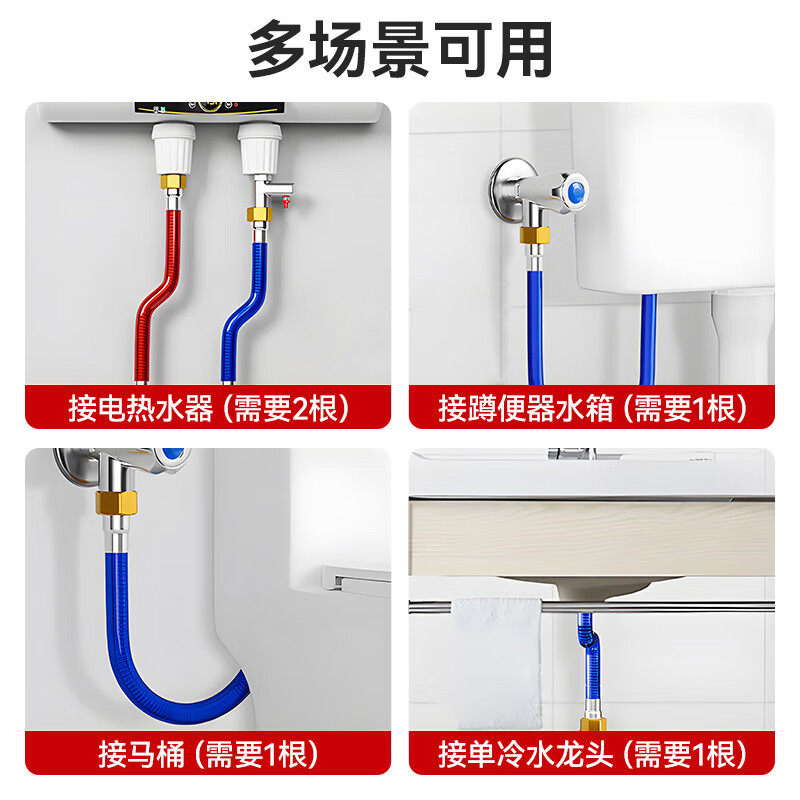 多场景可用

接电热水器（需要2根）

接蹲便器水箱（需要1根）

接马桶（需要1根）

接单冷水龙头（需要1根）