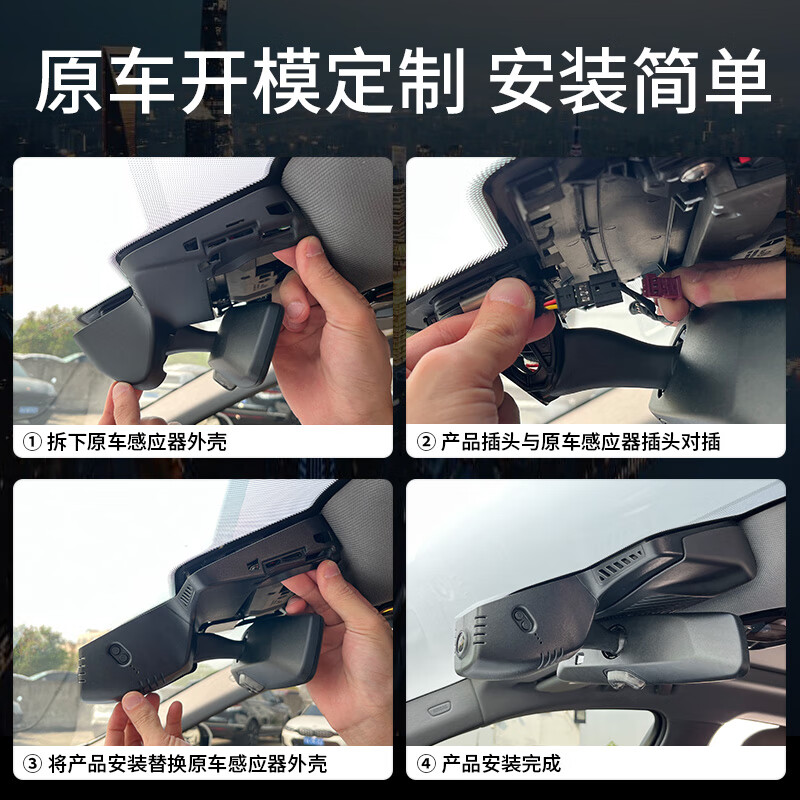 原车开模定制 安装简单

① 拆下原车感应器外壳

② 产品插头与原车感应器插头对插

③ 将产品安装替换原车感应器外壳

④ 产品安装完成