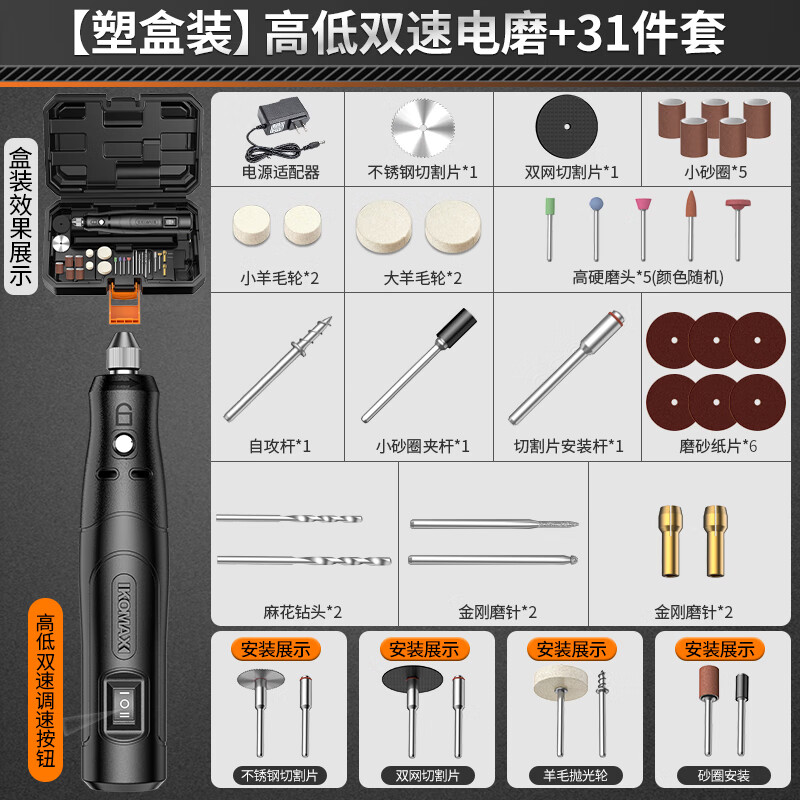 【塑盒装】高低双速电磨+31件套

盒装效果展示

电源适配器

不锈钢切割片*1

双网切割片*1

小砂圈*5

小羊毛轮*2

大羊毛轮*2

高硬磨头*5(颜色随机)

自攻杆*1

小砂圈夹杆*1

切割片安装杆*1

磨砂纸片*6

麻花钻头*2

金刚磨针*2

金刚磨针*2

KOMAX

高低双速调速按钮

安装展示

不锈钢切割片

安装展示

双网切割片

安装展示

羊毛抛光轮

安装展示

砂圈安装