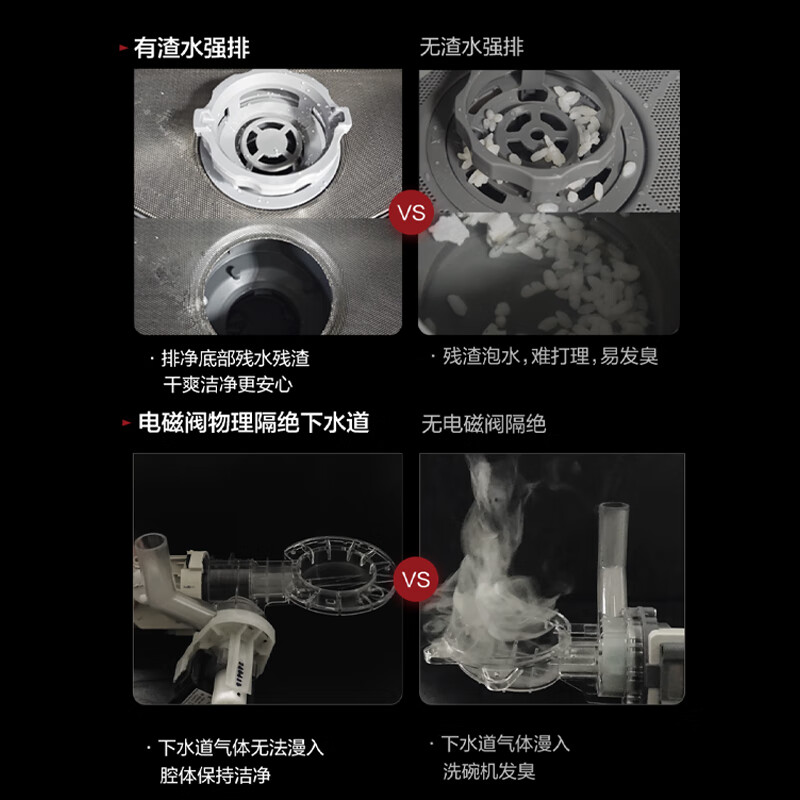 有渣水强排

无渣水强排

VS

· 排净底部残水残渣
干爽洁净更安心

· 残渣泡水，难打理，易发臭

电磁阀物理隔绝下水道

无电磁阀隔绝

VS

· 下水道气体无法漫入
腔体保持洁净

· 下水道气体漫入
洗碗机发臭