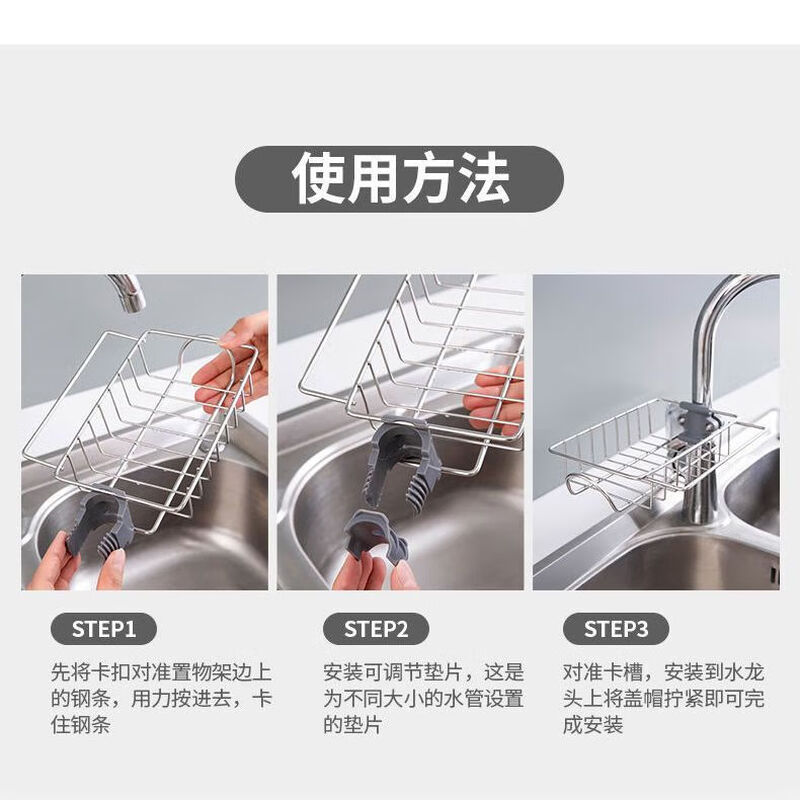 使用方法

STEP1

先将卡扣对准置物架边上的钢条，用力按进去，卡住钢条

STEP2

安装可调节垫片，这是为不同大小的水管设置的垫片

STEP3

对准卡槽，安装到水龙头上将盖帽拧紧即可完成安装