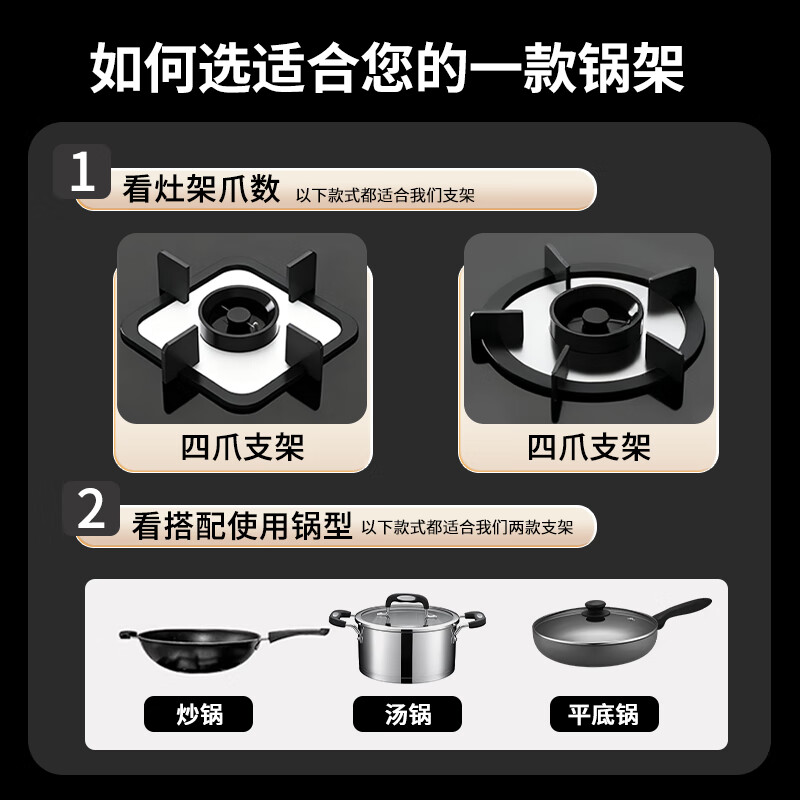 如何选适合您的一款锅架

1 看灶架爪数 以下款式都适合我们支架

四爪支架

四爪支架

2 看搭配使用锅型 以下款式都适合我们两款支架

炒锅

汤锅

平底锅