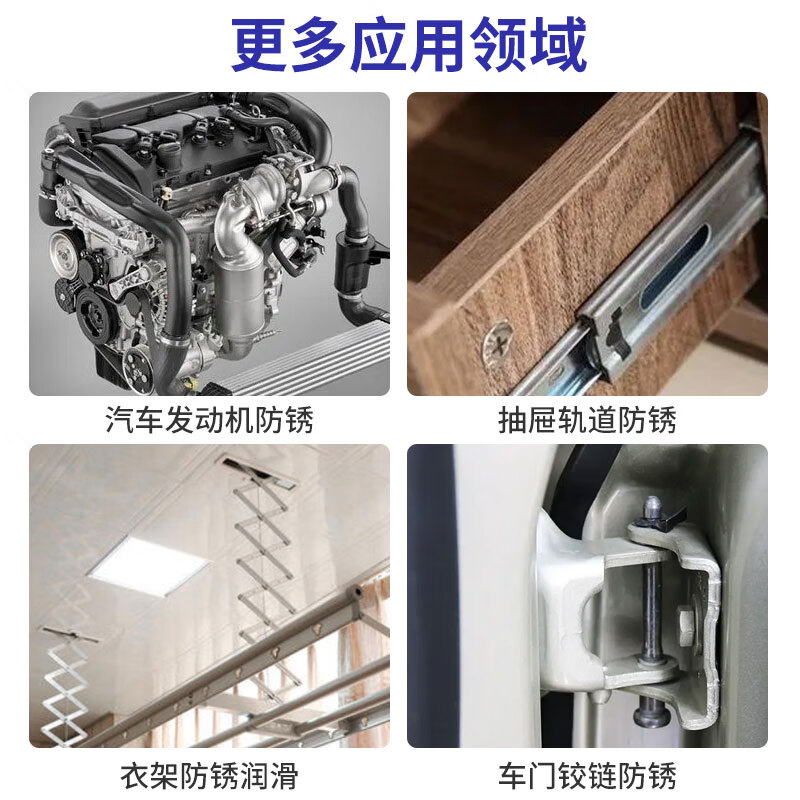 更多应用领域

汽车发动机防锈

抽屉轨道防锈

衣架防锈润滑

车门铰链防锈