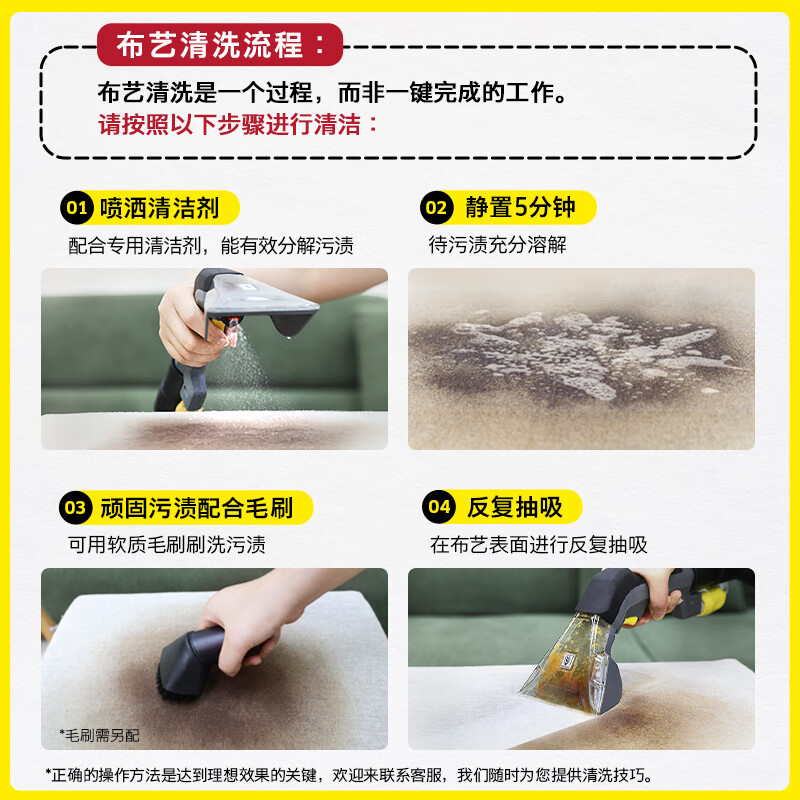 布艺清洗流程：

布艺清洗是一个过程，而非一键完成的工作。
请按照以下步骤进行清洁：

01 喷洒清洁剂
配合专用清洁剂，能有效分解污渍

02 静置5分钟
待污渍充分溶解

03 顽固污渍配合毛刷
可用软质毛刷刷洗污渍

*毛刷需另配

04 反复抽吸
在布艺表面进行反复抽吸

*正确的操作方法是达到理想效果的关键，欢迎来联系客服，我们随时为您提供清洗技巧。