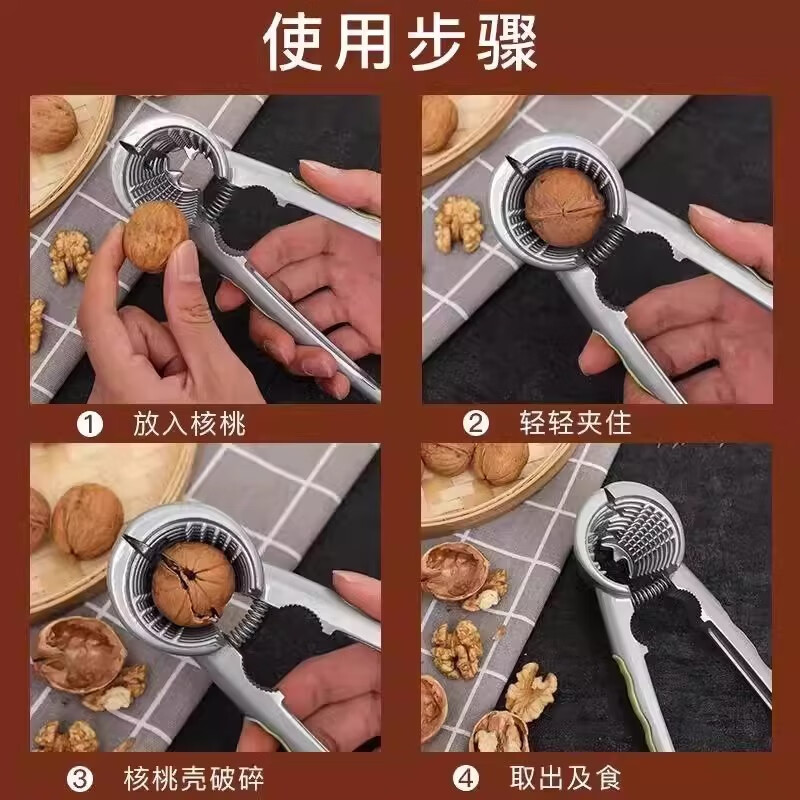 使用步骤

① 放入核桃

② 轻轻夹住

③ 核桃壳破碎

④ 取出及食