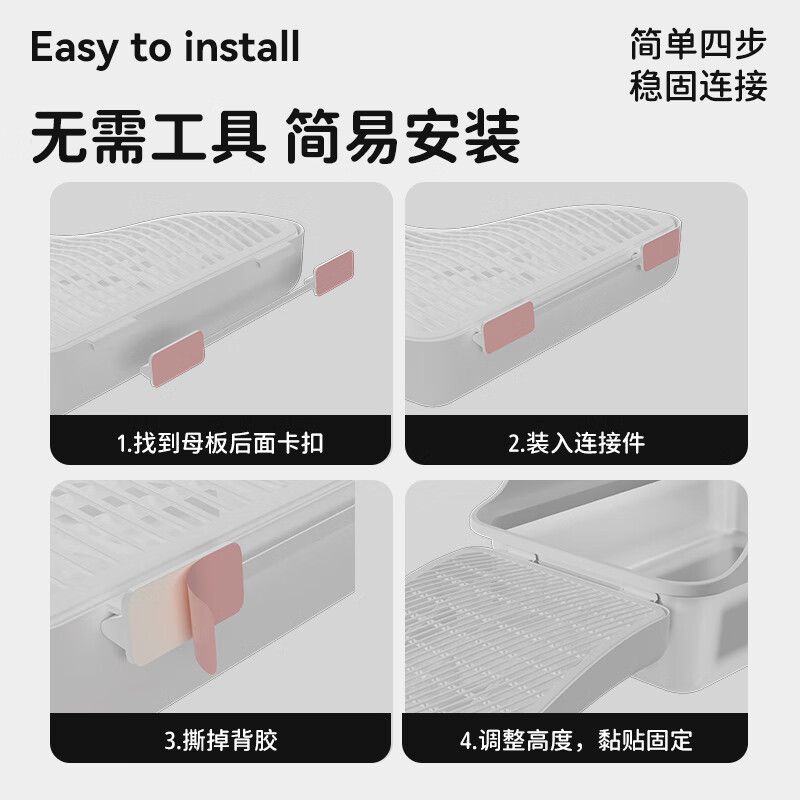 Easy to install

简单四步
稳固连接

无需工具 简易安装

1.找到母板后面卡扣

2.装入连接件

3.撕掉背胶

4.调整高度，黏贴固定