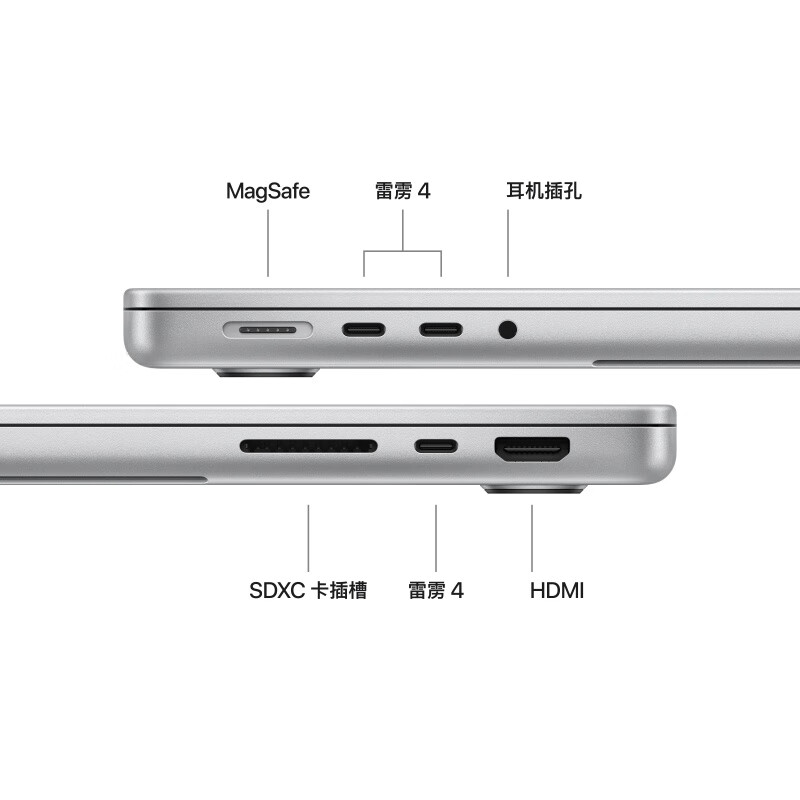 MagSafe
雷雳 4
耳机插孔

SDXC 卡插槽
雷雳 4
HDMI