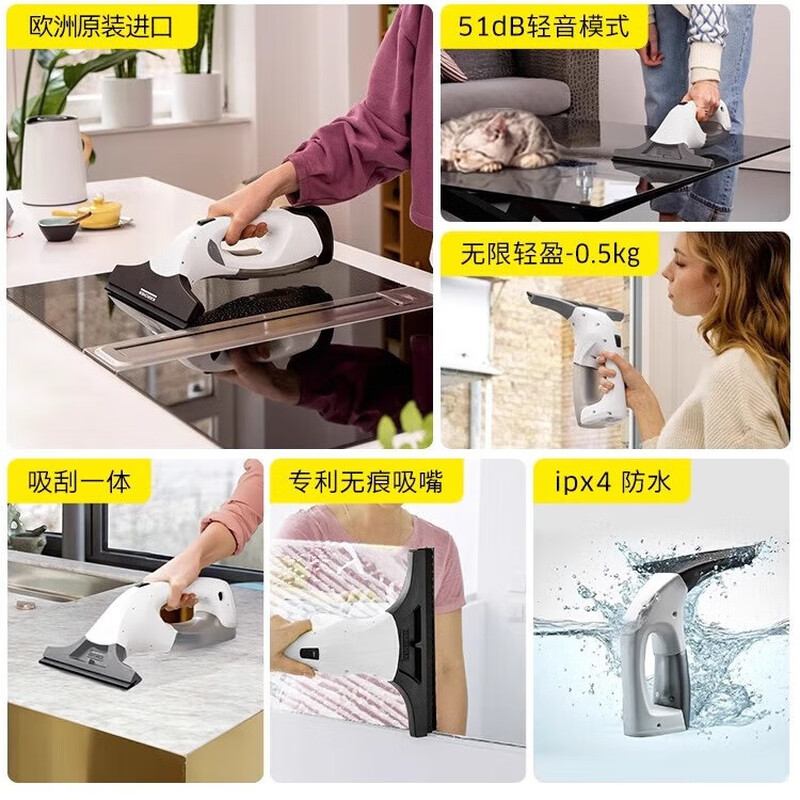 欧洲原装进口

51dB轻音模式

无限轻盈-0.5kg

吸刮一体

专利无痕吸嘴

ipx4 防水