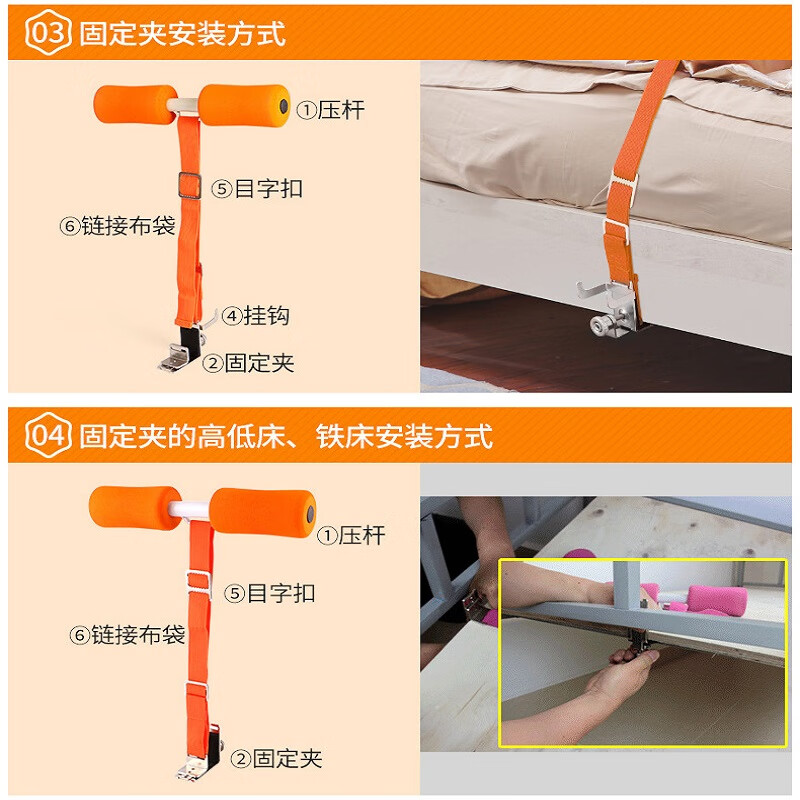 03 固定夹安装方式

①压杆
⑤目字扣
⑥链接布袋
④挂钩
②固定夹

04 固定夹的高低床、铁床安装方式

①压杆
⑤目字扣
⑥链接布袋
②固定夹