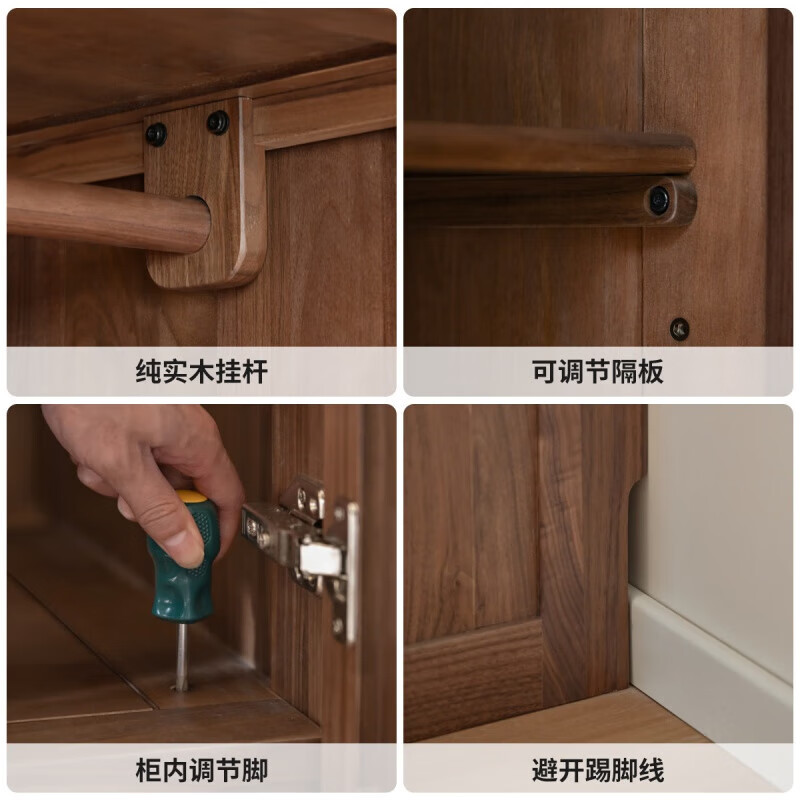 纯实木挂杆

可调节隔板

柜内调节脚

避开踢脚线