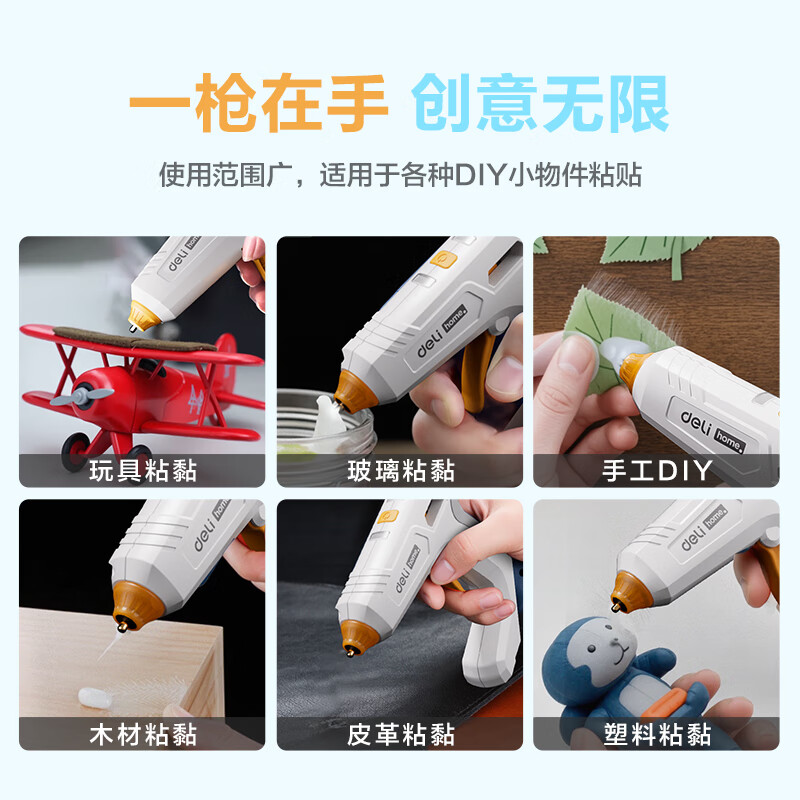 一枪在手 创意无限

使用范围广，适用于各种DIY小物件粘贴

deli home.

玩具粘黏

deli home.

玻璃粘黏

deli home.

手工DIY

deli home.

木材粘黏

deli home.

皮革粘黏

deli home.

塑料粘黏