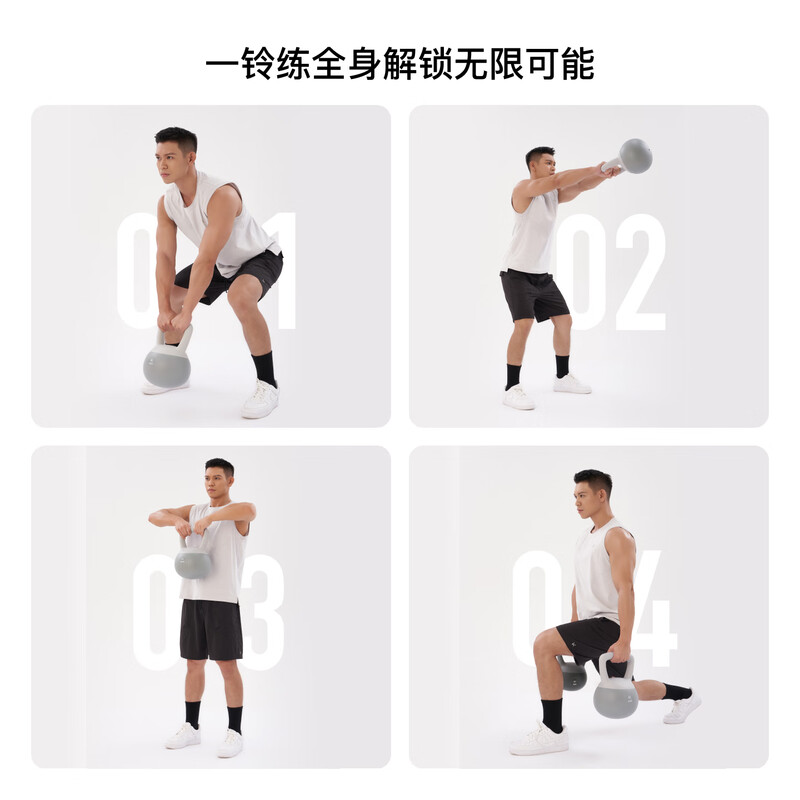 一铃练全身解锁无限可能

01

02

03

04