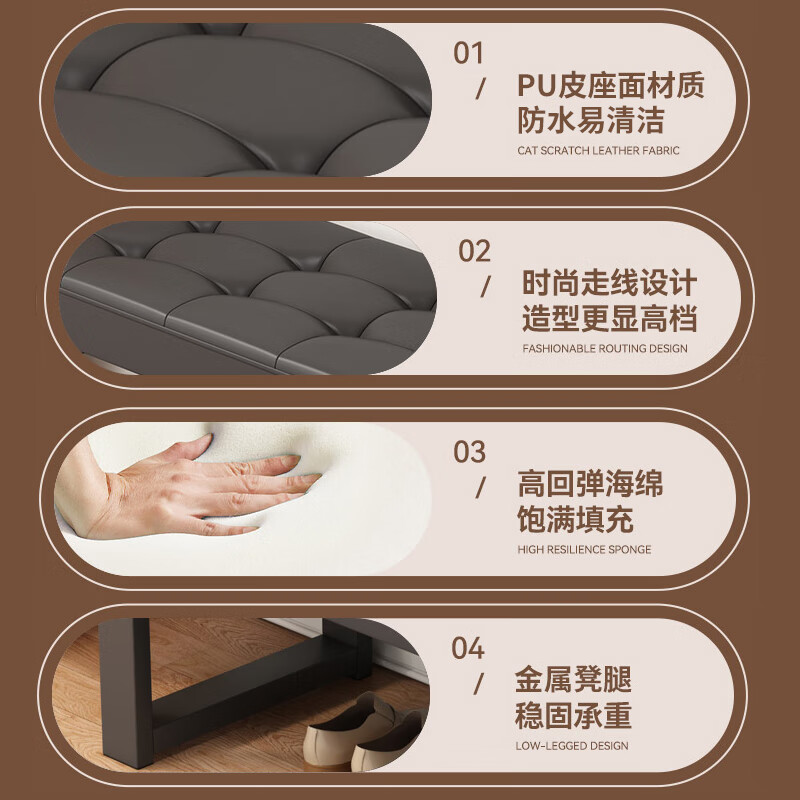 01
/
PU皮座面材质
防水易清洁
CAT SCRATCH LEATHER FABRIC

02
/
时尚走线设计
造型更显高档
FASHIONABLE ROUTING DESIGN

03
/
高回弹海绵
饱满填充
HIGH RESILIENCE SPONGE

04
/
金属凳腿
稳固承重
LOW-LEGGED DESIGN