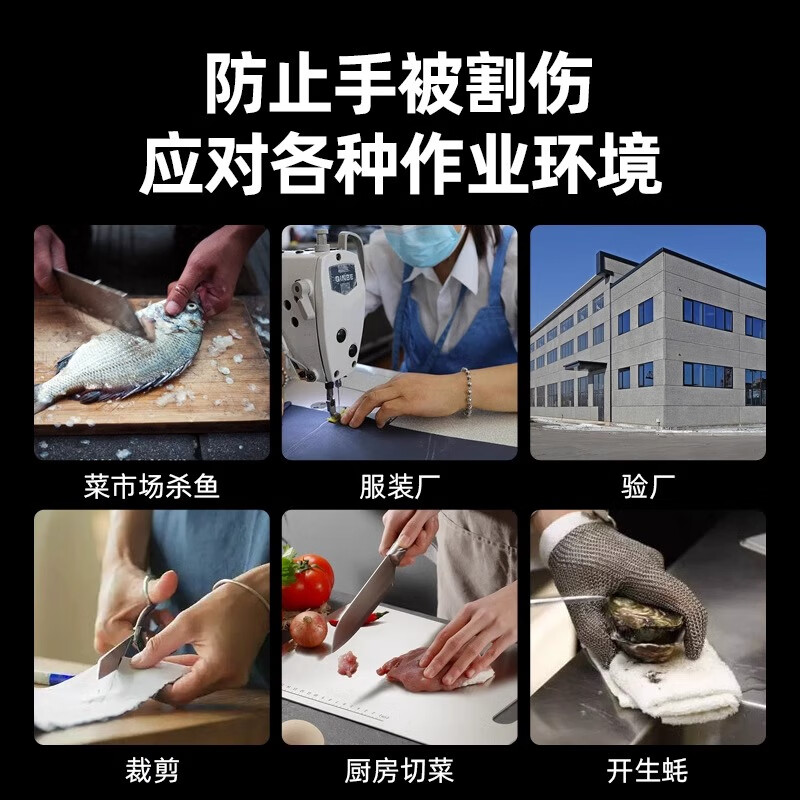 防止手被割伤
应对各种作业环境

菜市场杀鱼

服装厂

验厂

裁剪

厨房切菜

开生蚝