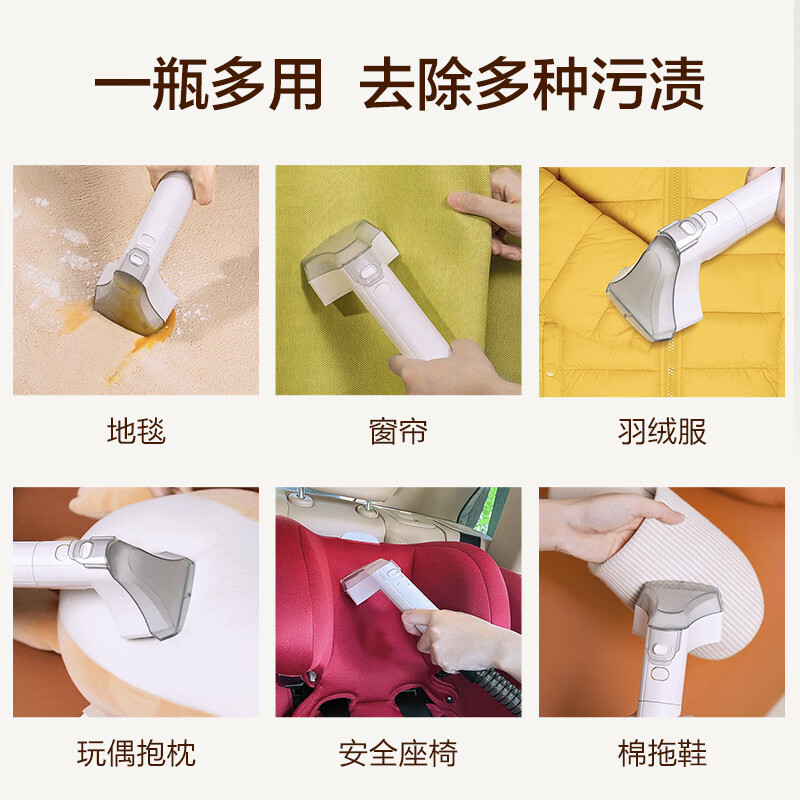 一瓶多用 去除多种污渍

地毯

窗帘

羽绒服

玩偶抱枕

安全座椅

棉拖鞋