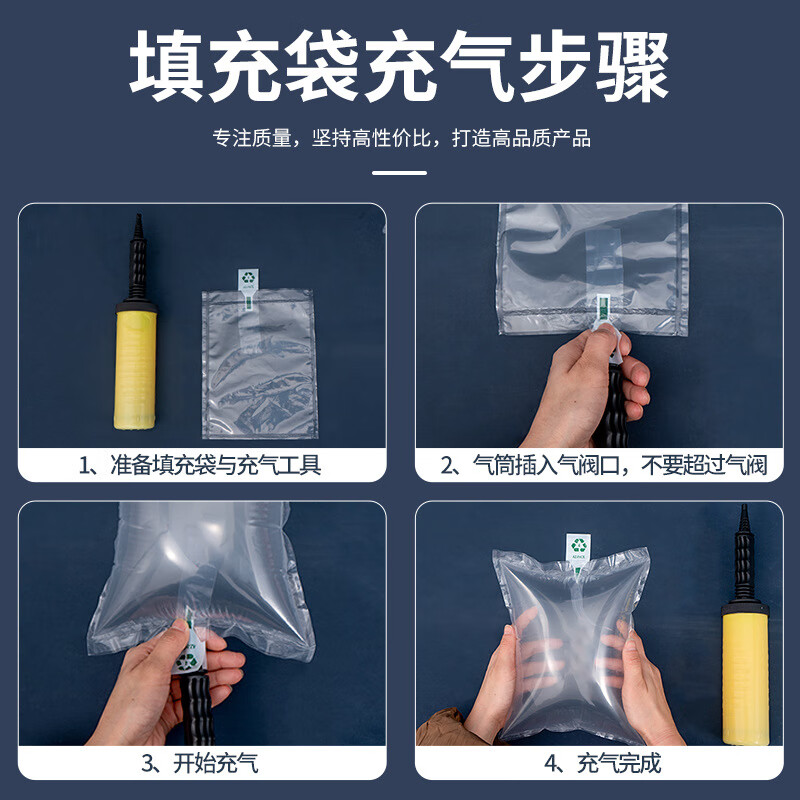 填充袋充气步骤

专注质量，坚持高性价比，打造高品质产品

1、准备填充袋与充气工具

2、气筒插入气阀口，不要超过气阀

3、开始充气

4、充气完成