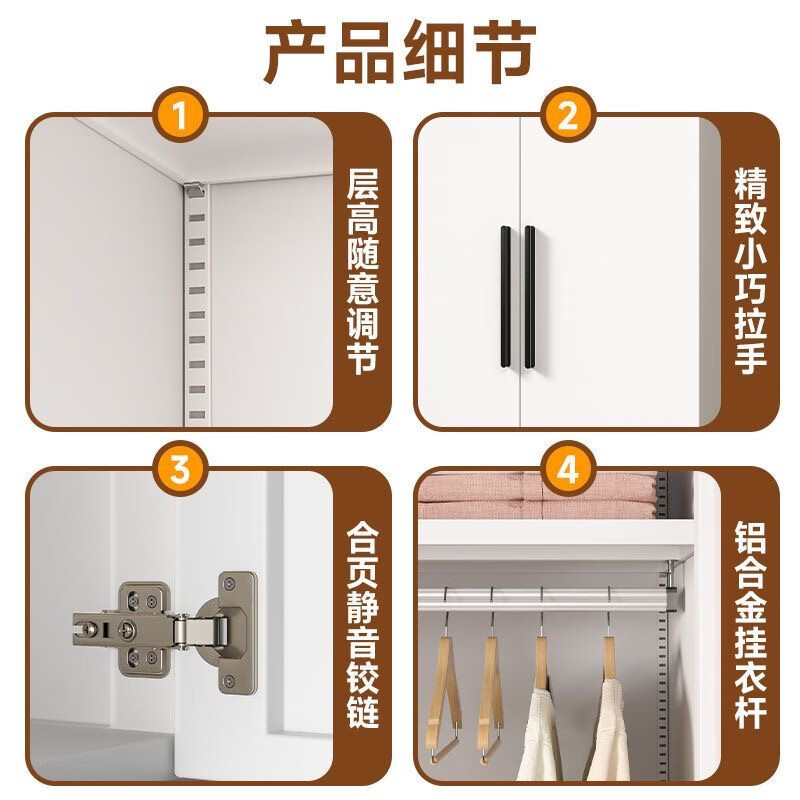 产品细节

1
层高随意调节

2
精致小巧拉手

3
合页静音铰链

4
铝合金挂衣杆