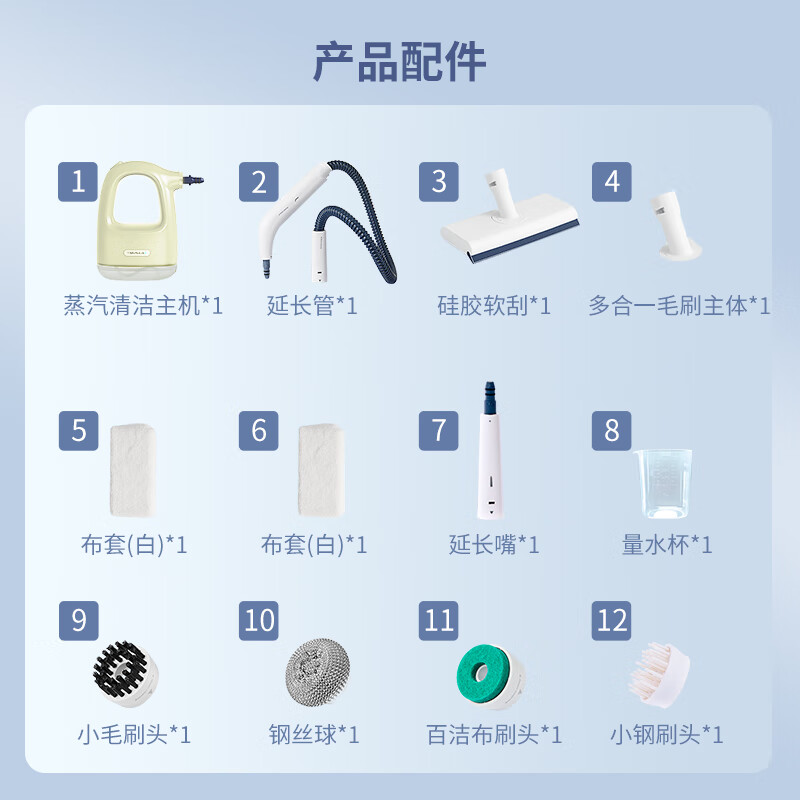 产品配件

1
蒸汽清洁主机*1

2
延长管*1

3
硅胶软刮*1

4
多合一毛刷主体*1

5
布套(白)*1

6
布套(白)*1

7
延长嘴*1

8
量水杯*1

9
小毛刷头*1

10
钢丝球*1

11
百洁布刷头*1

12
小钢刷头*1