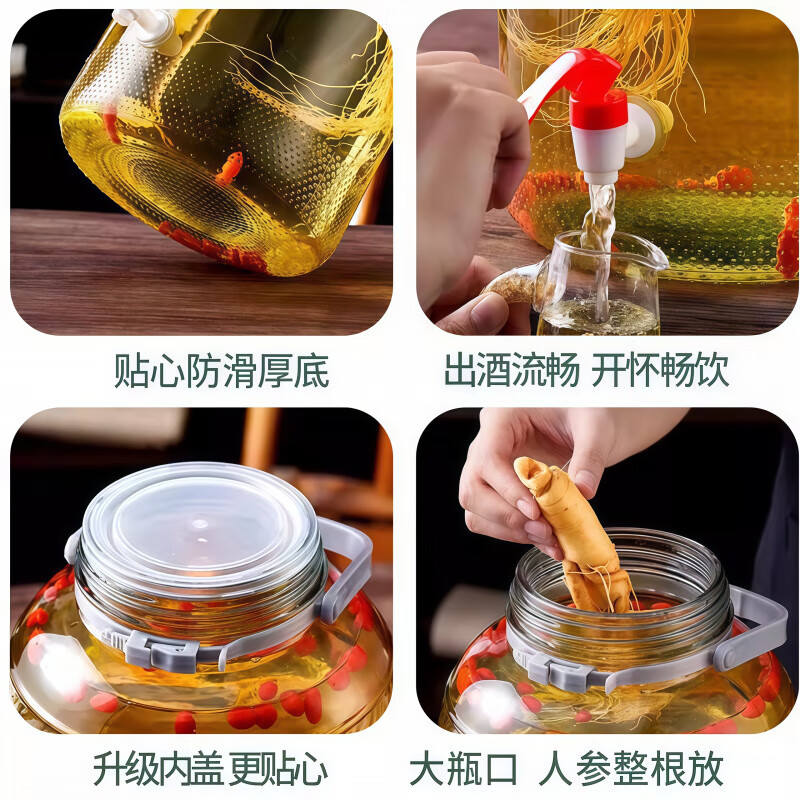 贴心防滑厚底

出酒流畅 开怀畅饮

升级内盖 更贴心

大瓶口 人参整根放