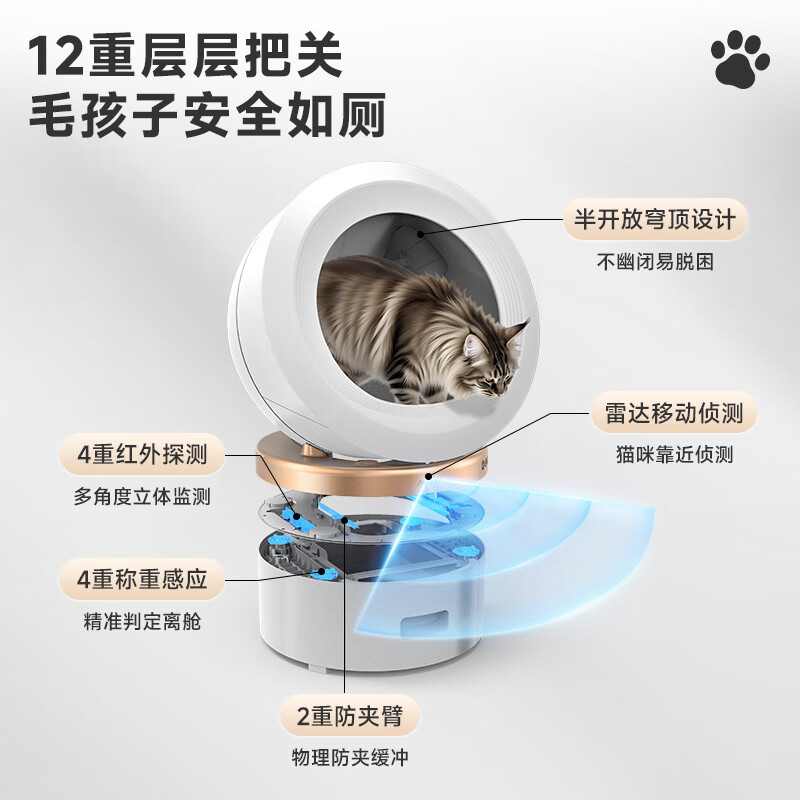 12重层层把关
毛孩子安全如厕

半开放穹顶设计
不幽闭易脱困

雷达移动侦测
猫咪靠近侦测

4重红外探测
多角度立体监测

4重称重感应
精准判定离舱

2重防夹臂
物理防夹缓冲