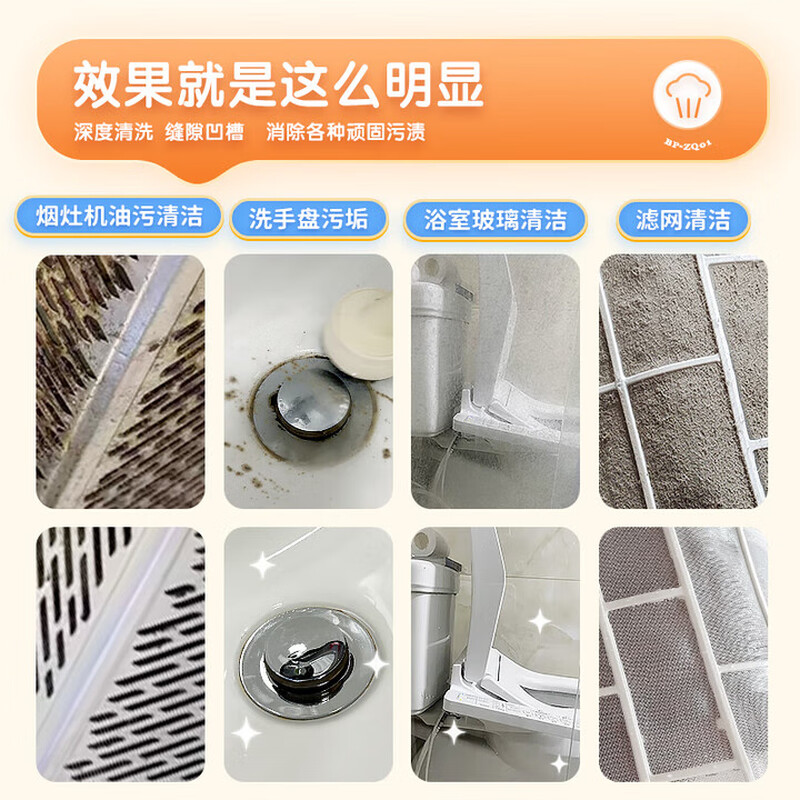 效果就是这么明显

深度清洗 缝隙凹槽 消除各种顽固污渍

BP-ZQ01

烟灶机油污清洁

洗手盘污垢

浴室玻璃清洁

滤网清洁