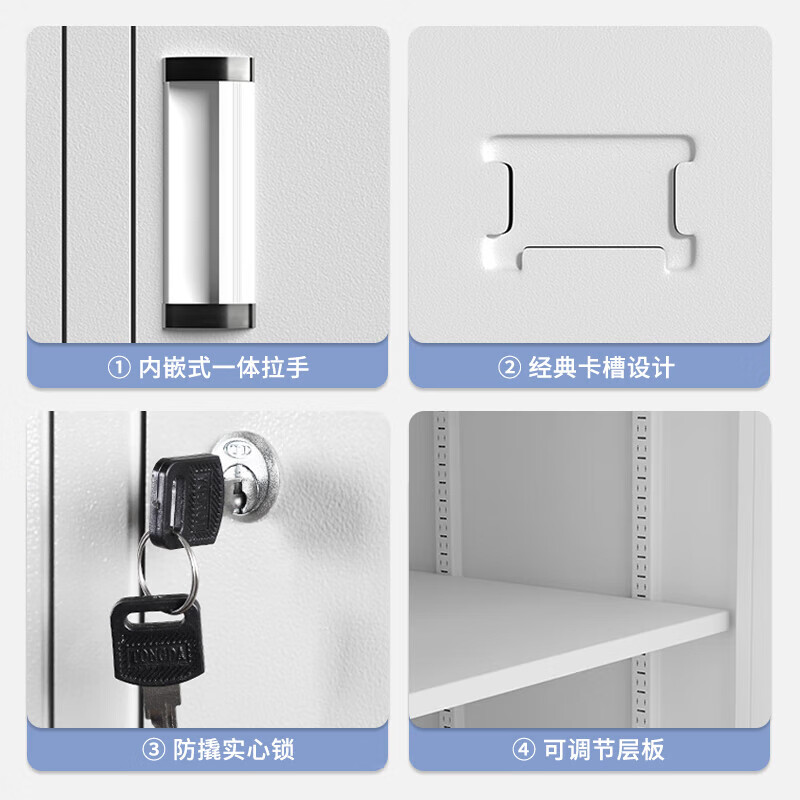 ① 内嵌式一体拉手

② 经典卡槽设计

TONGDA

③ 防撬实心锁

④ 可调节层板