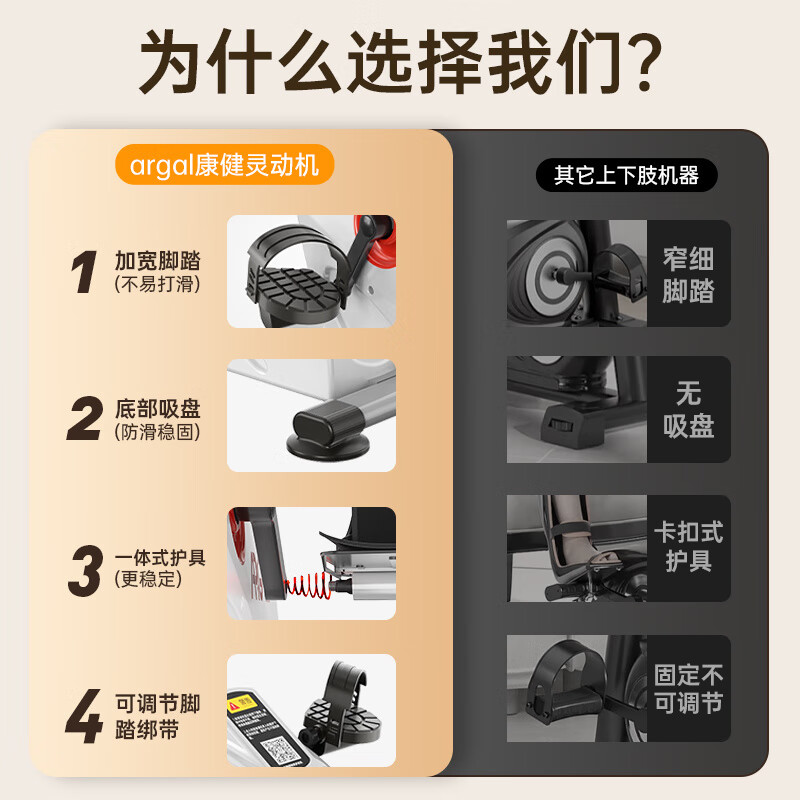 为什么选择我们?

argal康健灵动机

1 加宽脚踏
(不易打滑)

2 底部吸盘
(防滑稳固)

3 一体式护具
(更稳定)

4 可调节脚踏绑带

其它上下肢机器

窄细脚踏

无吸盘

卡扣式护具

固定不可调节