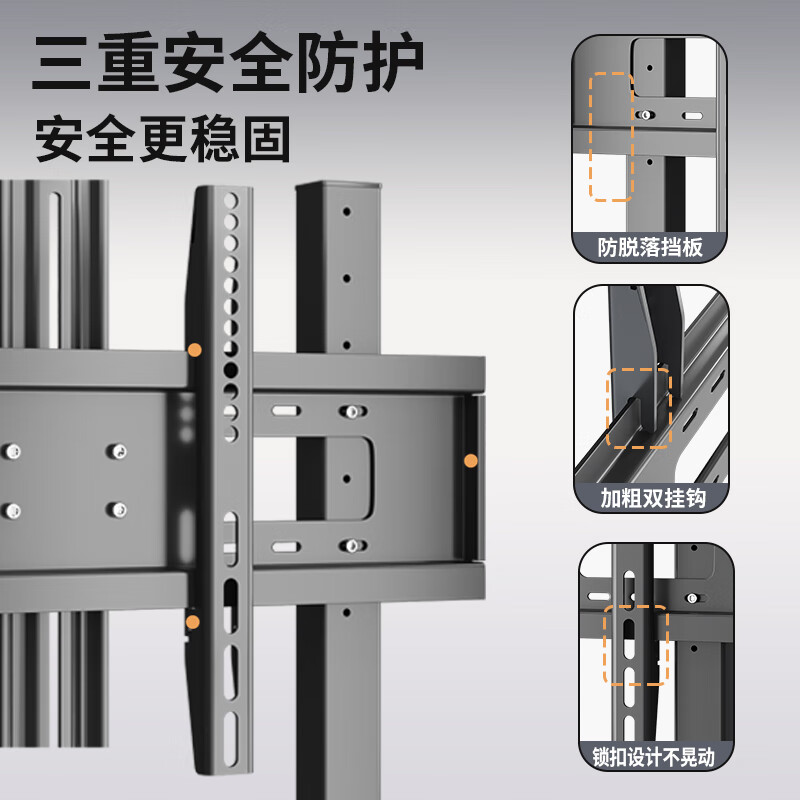 三重安全防护
安全更稳固

防脱落挡板

加粗双挂钩

锁扣设计不晃动