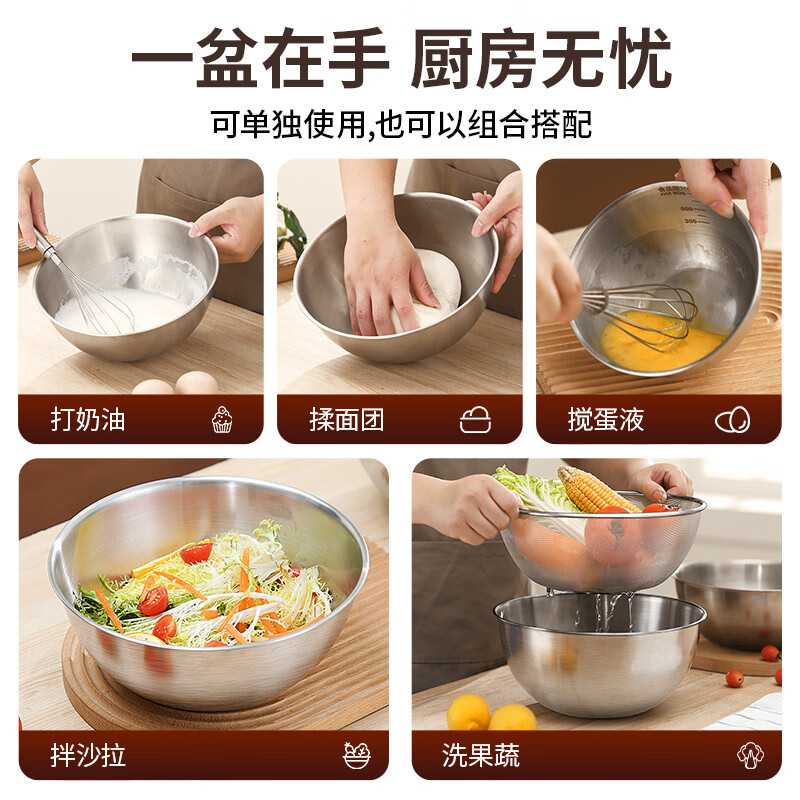 一盆在手 厨房无忧

可单独使用,也可以组合搭配

打奶油

揉面团

搅蛋液

拌沙拉

洗果蔬