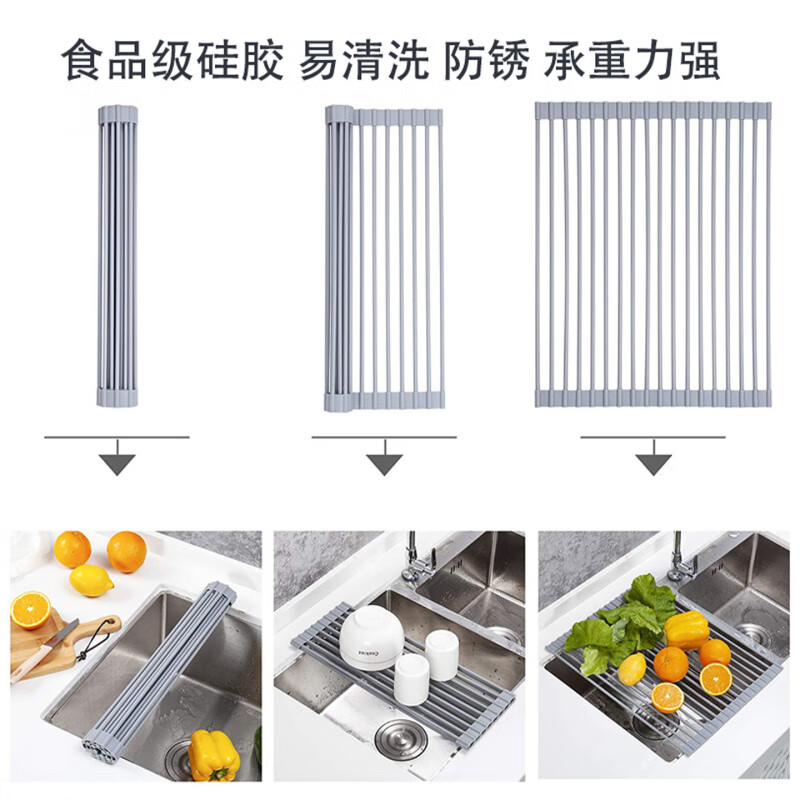 食品级硅胶 易清洗 防锈 承重力强