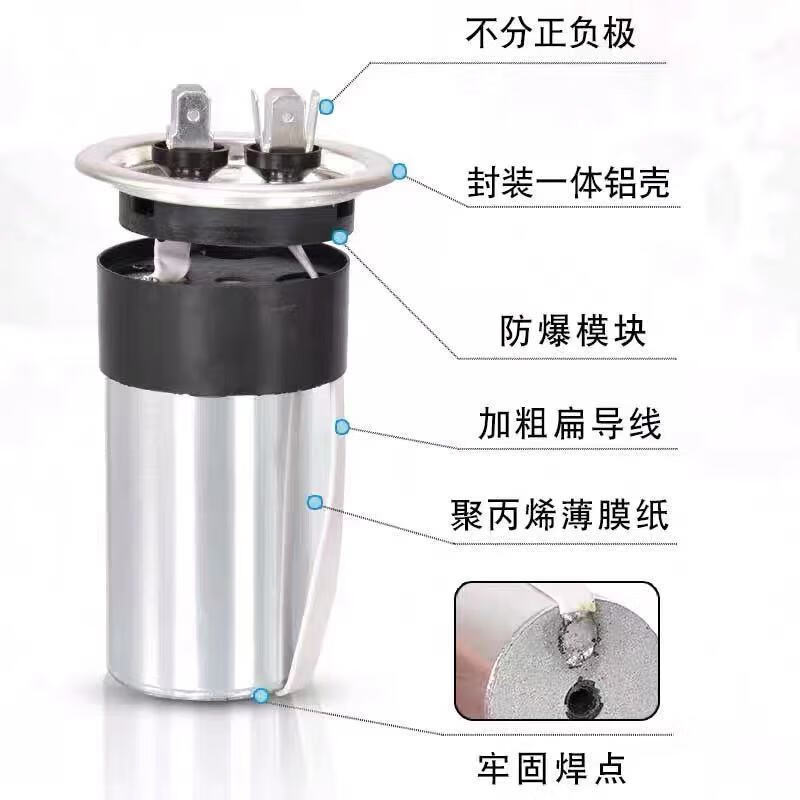 不分正负极

封装一体铝壳

防爆模块

加粗扁导线

聚丙烯薄膜纸

牢固焊点