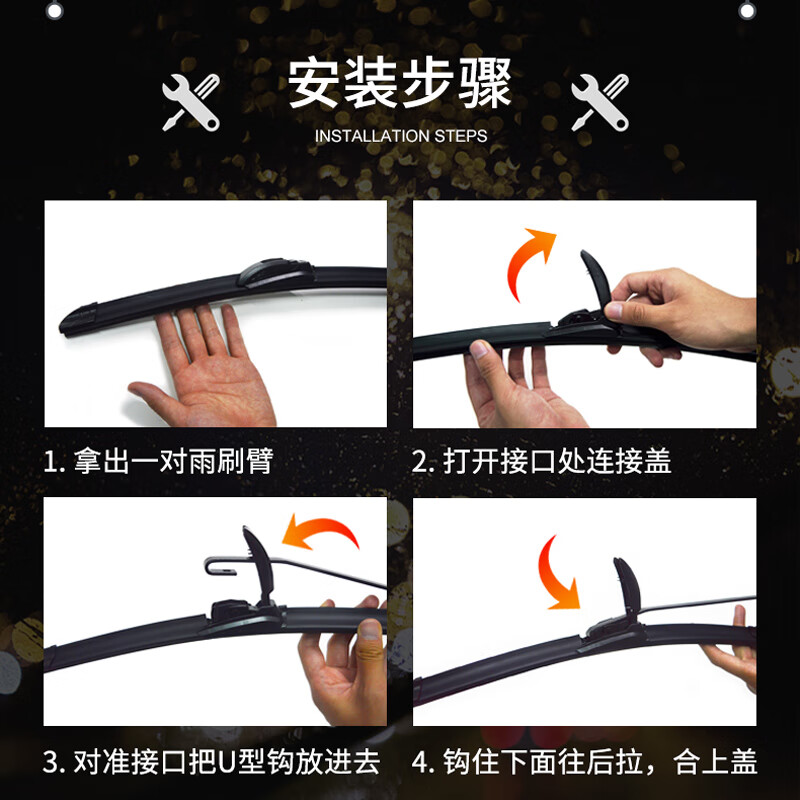 安装步骤
INSTALLATION STEPS

1. 拿出一对雨刷臂

2. 打开接口处连接盖

3. 对准接口把U型钩放进去

4. 钩住下面往后拉，合上盖