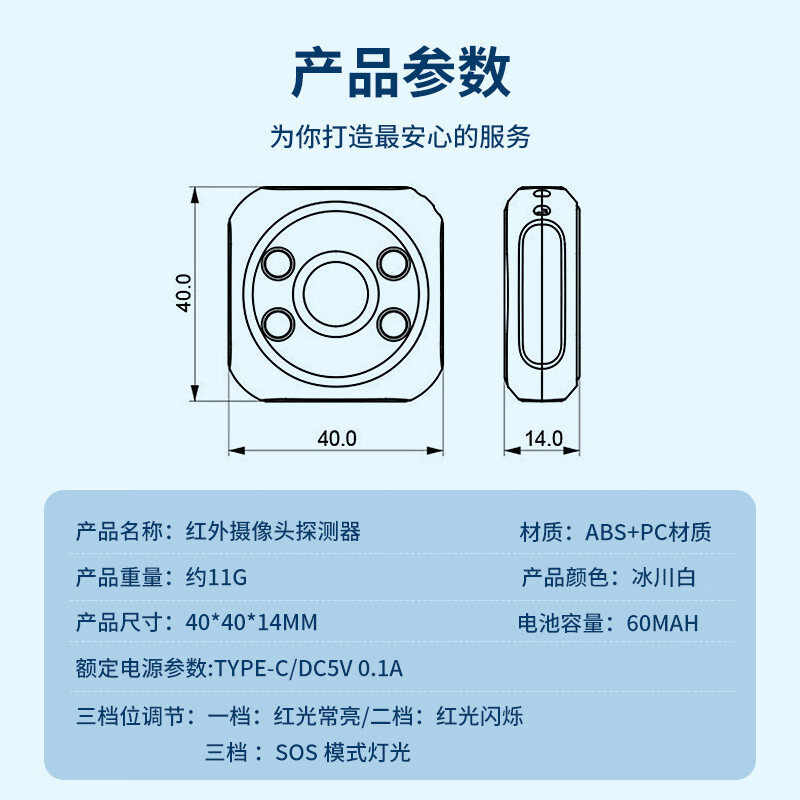 产品参数

为你打造最安心的服务

40.0

40.0

14.0

产品名称：红外摄像头探测器

材质：ABS+PC材质

产品重量：约11G

产品颜色：冰川白

产品尺寸：40*40*14MM

电池容量：60MAH

额定电源参数:TYPE-C/DC5V 0.1A

三档位调节：一档：红光常亮/二档：红光闪烁
三档：SOS 模式灯光