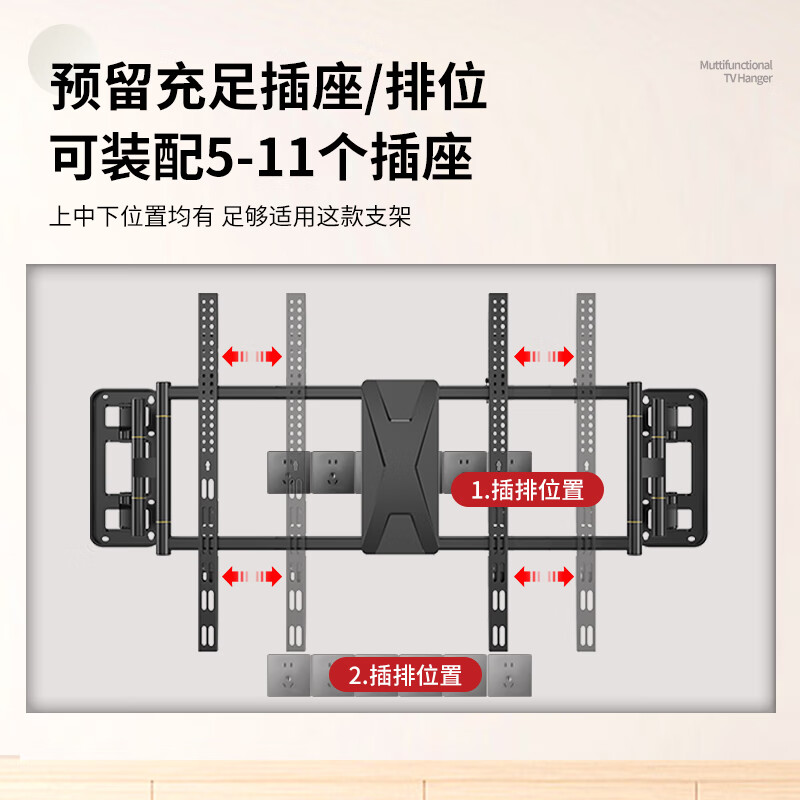 预留充足插座/排位
可装配5-11个插座

Muttifunctional
TV Hanger

上中下位置均有 足够适用这款支架

1.插排位置

2.插排位置