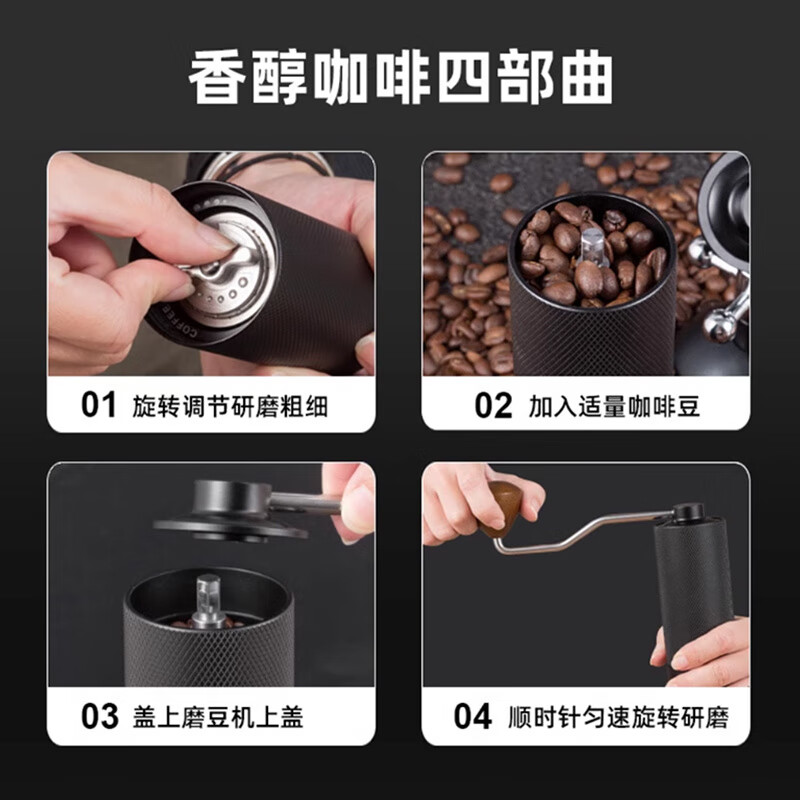 香醇咖啡四部曲

COFFEE

01 旋转调节研磨粗细

02 加入适量咖啡豆

03 盖上磨豆机上盖

04 顺时针匀速旋转研磨