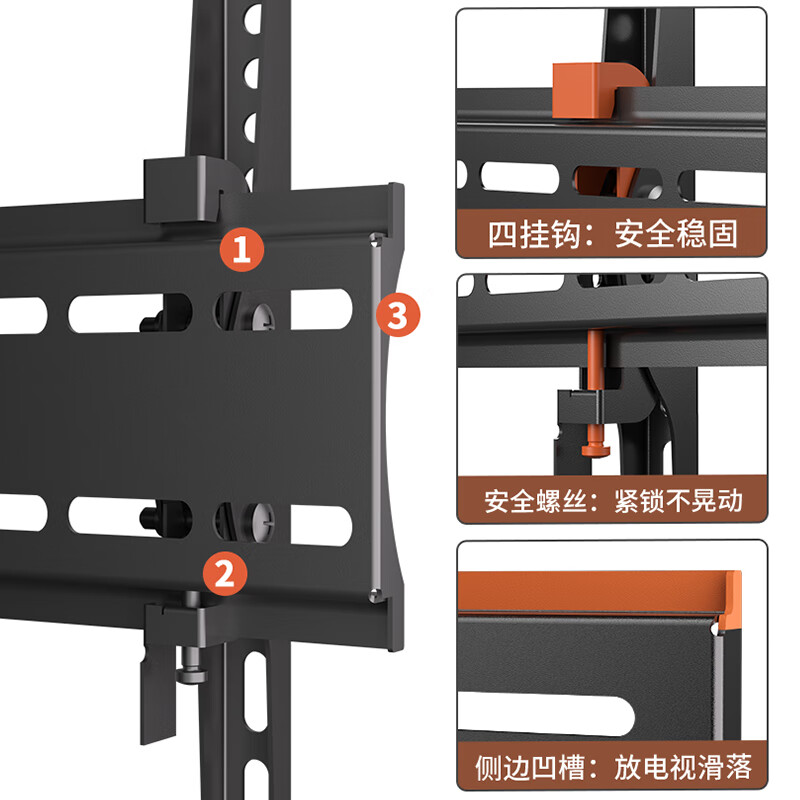 1

3

2

四挂钩：安全稳固

安全螺丝：紧锁不晃动

侧边凹槽：放电视滑落