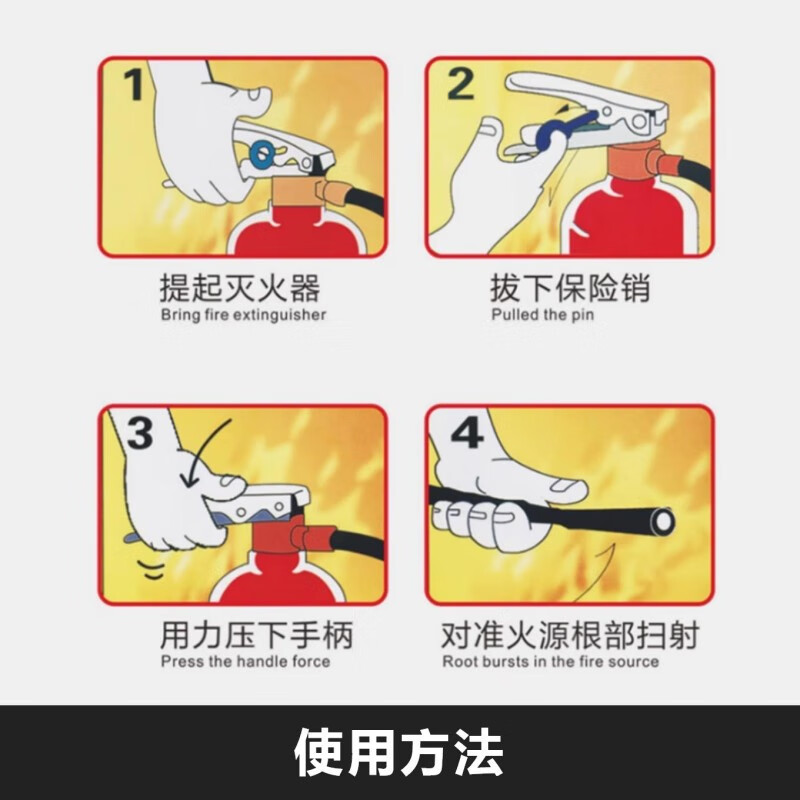 1

提起灭火器
Bring fire extinguisher

2

拔下保险销
Pulled the pin

3

用力压下手柄
Press the handle force

4

对准火源根部扫射
Root bursts in the fire source

使用方法