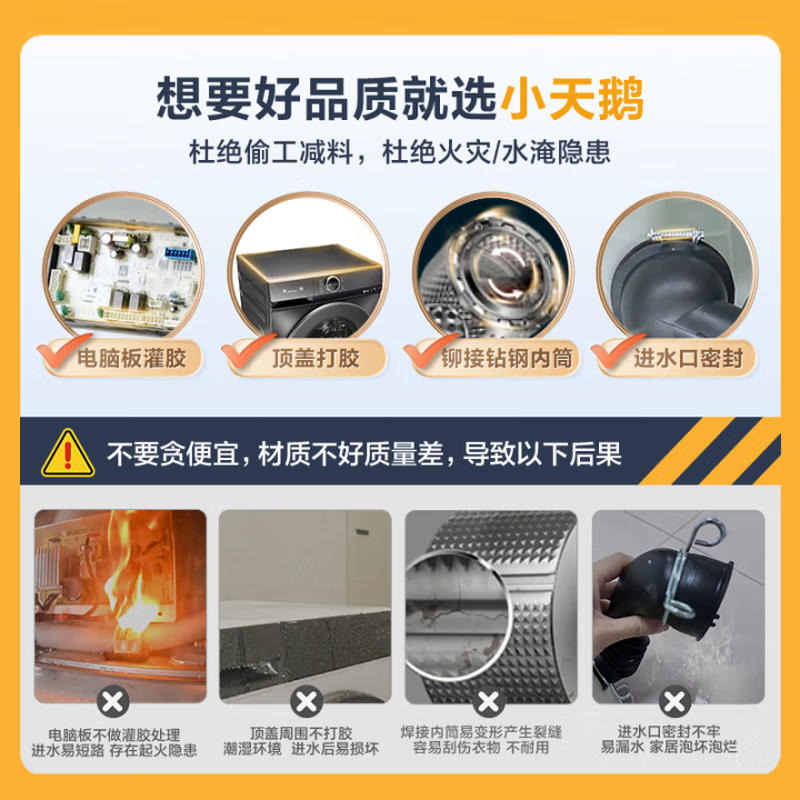 想要好品质就选小天鹅

杜绝偷工减料，杜绝火灾/水淹隐患

电脑板灌胶

顶盖打胶

铆接钻钢内筒

进水口密封

不要贪便宜，材质不好质量差，导致以下后果

电脑板不做灌胶处理
进水易短路 存在起火隐患

顶盖周围不打胶
潮湿环境 进水后易损坏

焊接内筒易变形产生裂缝
容易刮伤衣物 不耐用

进水口密封不牢
易漏水 家居泡坏泡烂