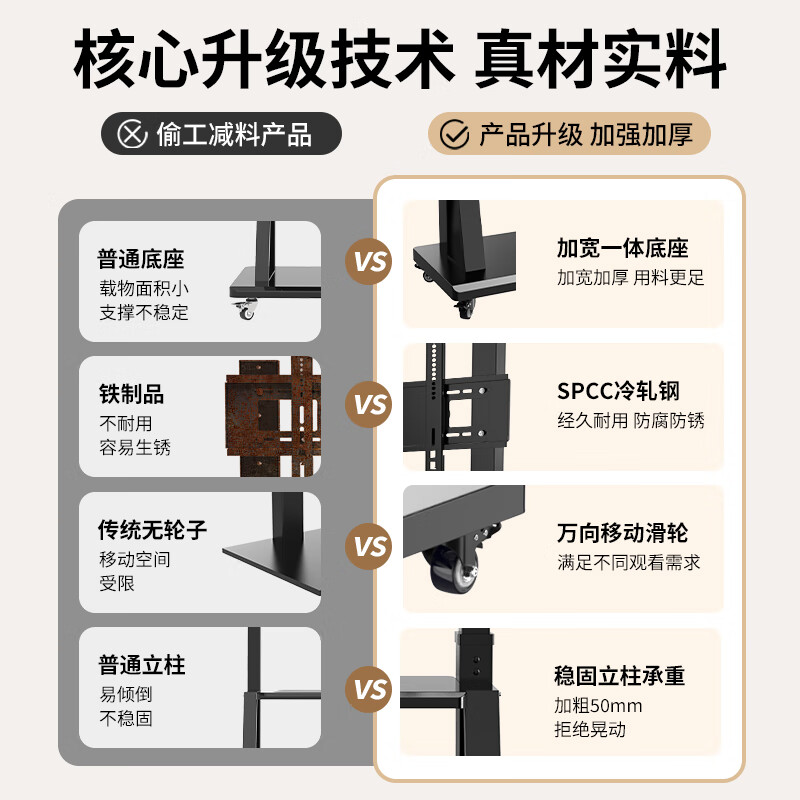 核心升级技术 真材实料

偷工减料产品

产品升级 加强加厚

普通底座
载物面积小
支撑不稳定

VS

加宽一体底座
加宽加厚 用料更足

铁制品
不耐用
容易生锈

VS

SPCC冷轧钢
经久耐用 防腐防锈

传统无轮子
移动空间
受限

VS

万向移动滑轮
满足不同观看需求

普通立柱
易倾倒
不稳固

VS

稳固立柱承重
加粗50mm
拒绝晃动