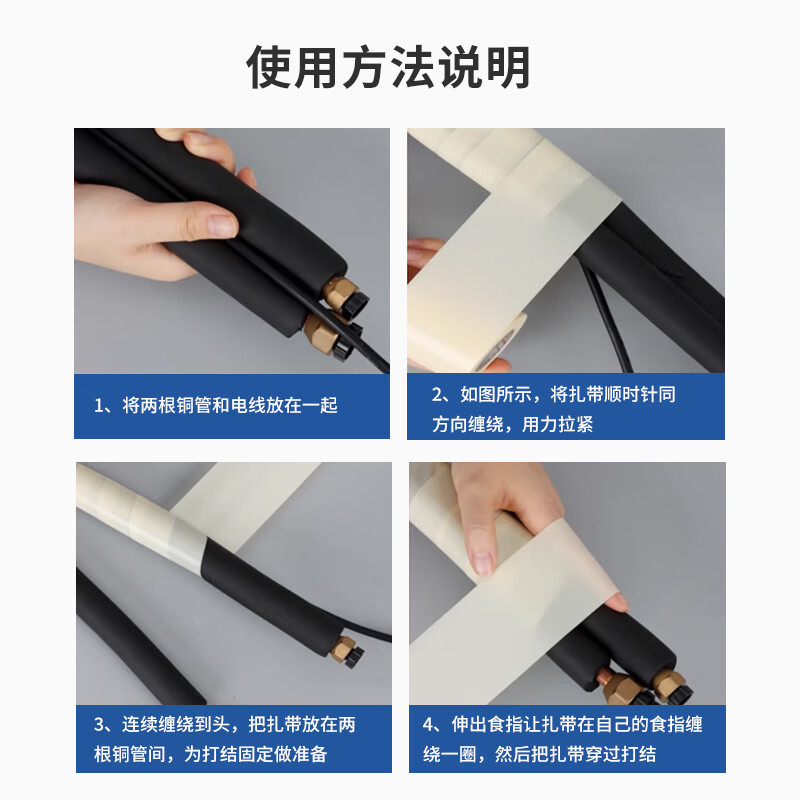 使用方法说明

1、将两根铜管和电线放在一起

2、如图所示，将扎带顺时针同方向缠绕，用力拉紧

3、连续缠绕到头，把扎带放在两根铜管间，为打结固定做准备

4、伸出食指让扎带在自己的食指缠绕一圈，然后把扎带穿过打结