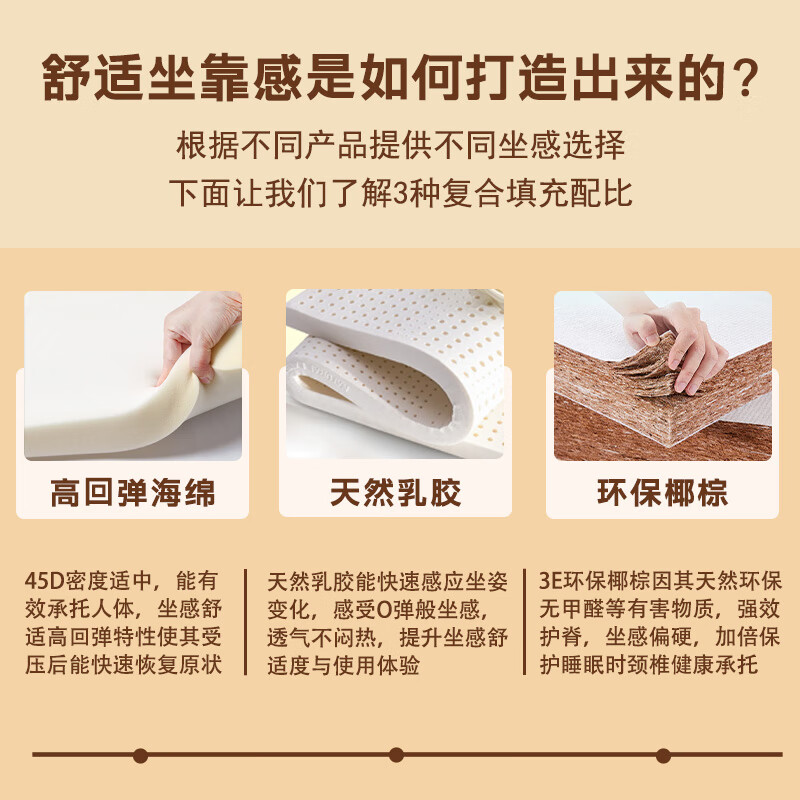 舒适坐靠感是如何打造出来的？

根据不同产品提供不同坐感选择
下面让我们了解3种复合填充配比

高回弹海绵

天然乳胶

环保椰棕

45D密度适中，能有效承托人体，坐感舒适高回弹特性使其受压后能快速恢复原状

天然乳胶能快速感应坐姿变化，感受O弹般坐感，透气不闷热，提升坐感舒适度与使用体验

3E环保椰棕因其天然环保无甲醛等有害物质，强效护脊，坐感偏硬，加倍保护睡眠时颈椎健康承托